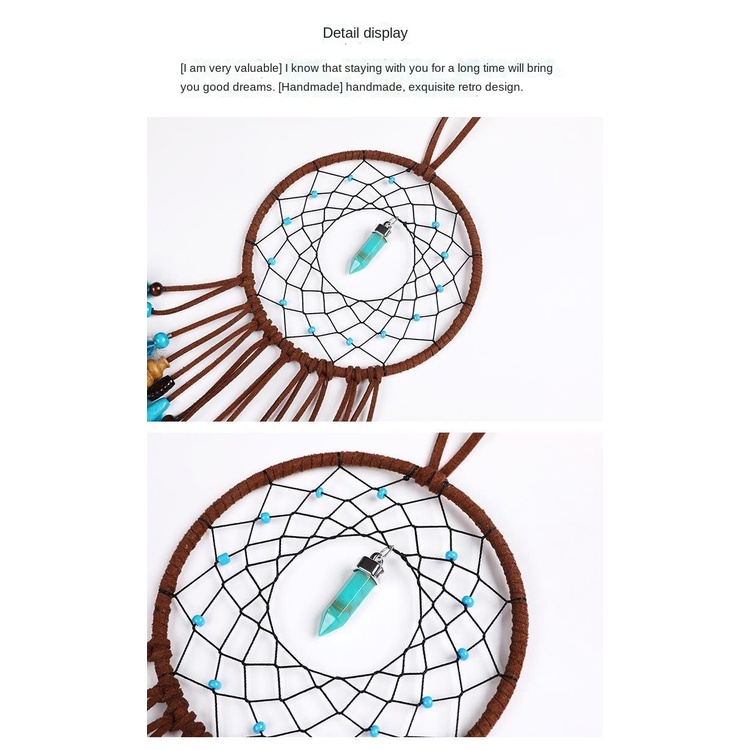 Detail display

[I am very valuable] I know that staying with you for a long time will bring you good dreams. [Handmade] handmade, exquisite retro design.