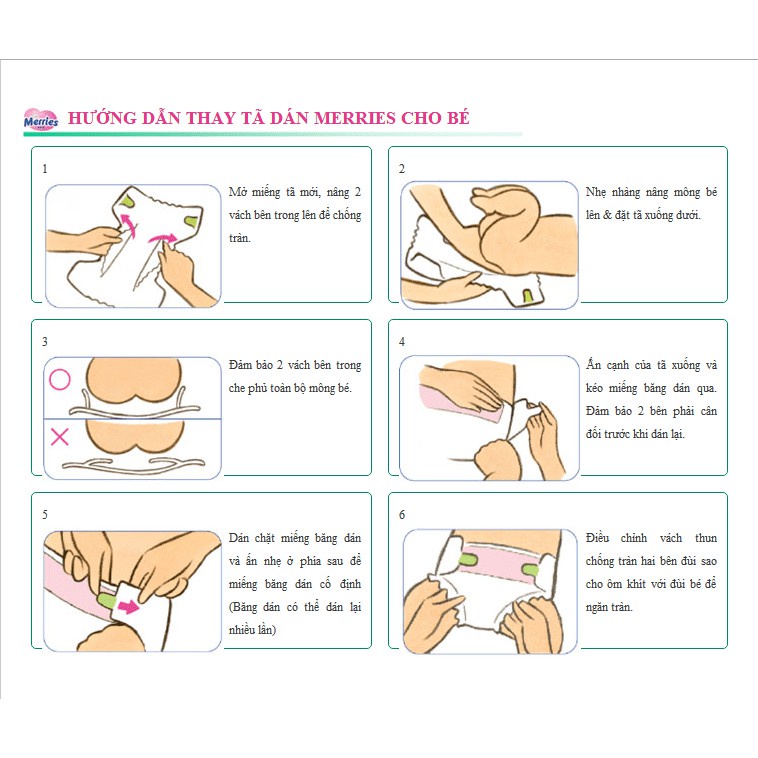 Merries

HƯỚNG DẪN THAY TÃ DÁN MERRIES CHO BÉ

1

Mở miếng tã mới, nâng 2 vách bên trong lên để chống tràn.

2

Nhẹ nhàng nâng mông bé lên & đặt tã xuống dưới.

3

Đảm bảo 2 vách bên trong che phủ toàn bộ mông bé.

4

Ấn cạnh của tã xuống và kéo miếng băng dán qua. Đảm bảo 2 bên phải cân đối trước khi dán lại.

5

Dán chặt miếng băng dán và ấn nhẹ ở phía sau để miếng băng dán cố định (Băng dán có thể dán lại nhiều lần)

6

Điều chỉnh vách thun chống tràn hai bên đùi sao cho ôm khít với đùi bé để ngăn tràn.