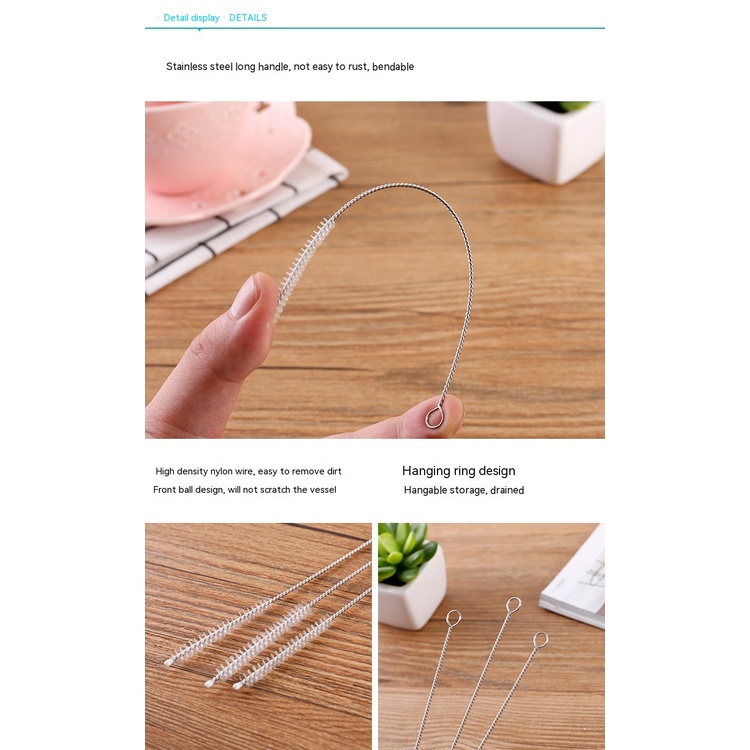 · Detail display · DETAILS

Stainless steel long handle, not easy to rust, bendable

High density nylon wire, easy to remove dirt
Front ball design, will not scratch the vessel

Hanging ring design
Hangable storage, drained