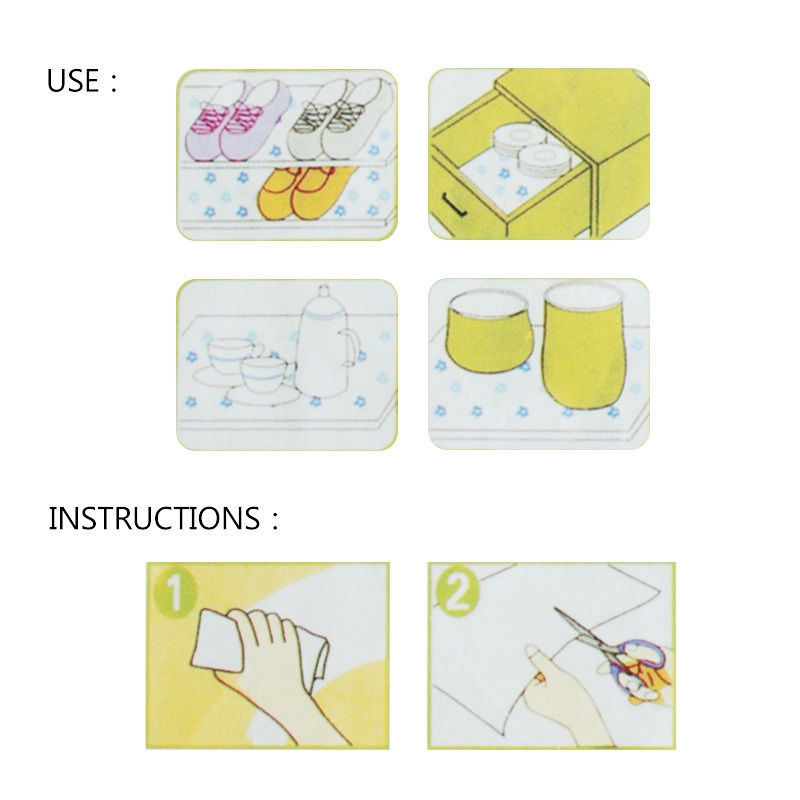 USE :

INSTRUCTIONS :

1

2