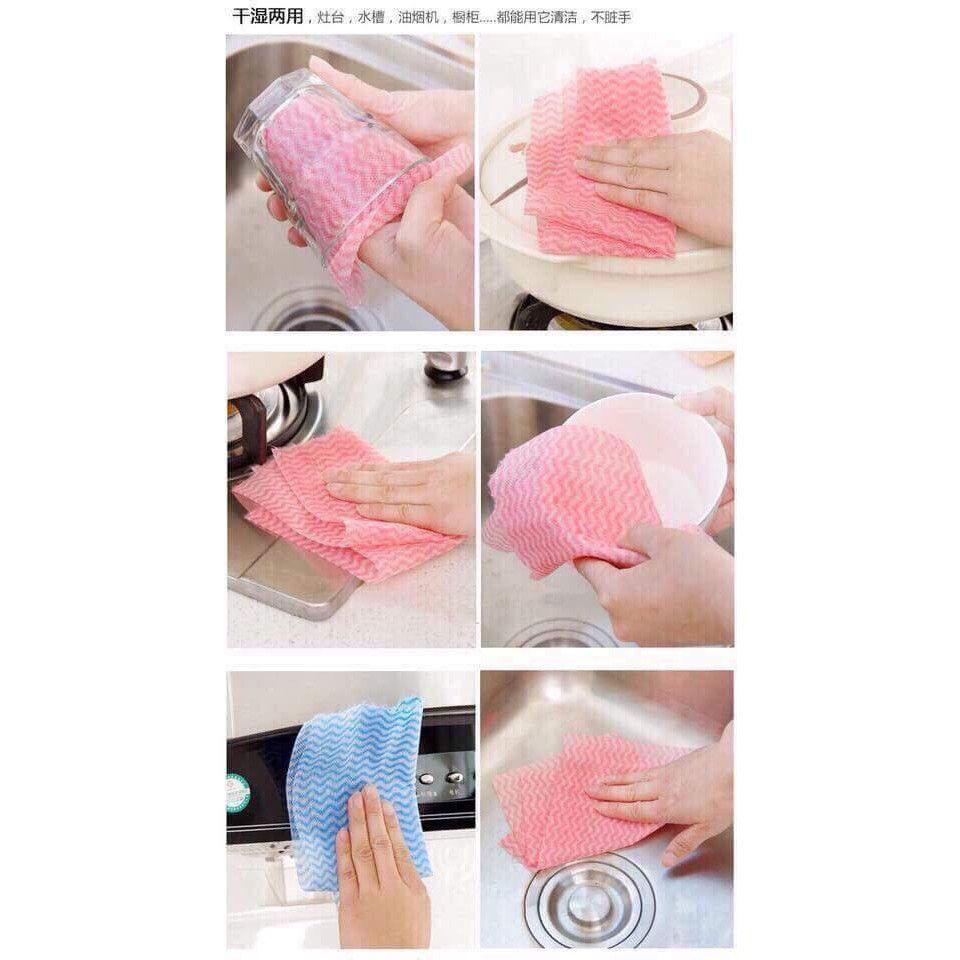 干湿两用，灶台，水槽，油烟机，橱柜.....都能用它清洁，不脏手