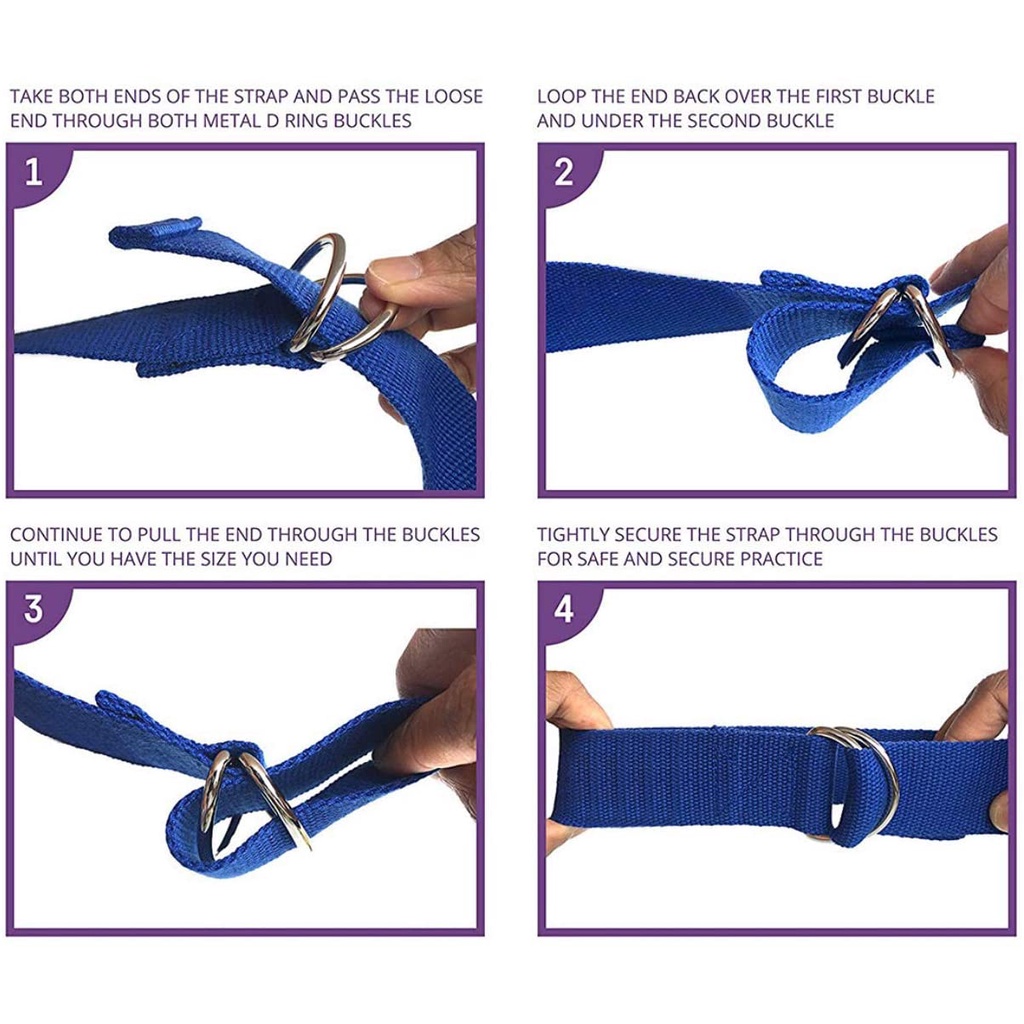 TAKE BOTH ENDS OF THE STRAP AND PASS THE LOOSE END THROUGH BOTH METAL D RING BUCKLES

1

LOOP THE END BACK OVER THE FIRST BUCKLE AND UNDER THE SECOND BUCKLE

2

CONTINUE TO PULL THE END THROUGH THE BUCKLES UNTIL YOU HAVE THE SIZE YOU NEED

3

TIGHTLY SECURE THE STRAP THROUGH THE BUCKLES FOR SAFE AND SECURE PRACTICE

4