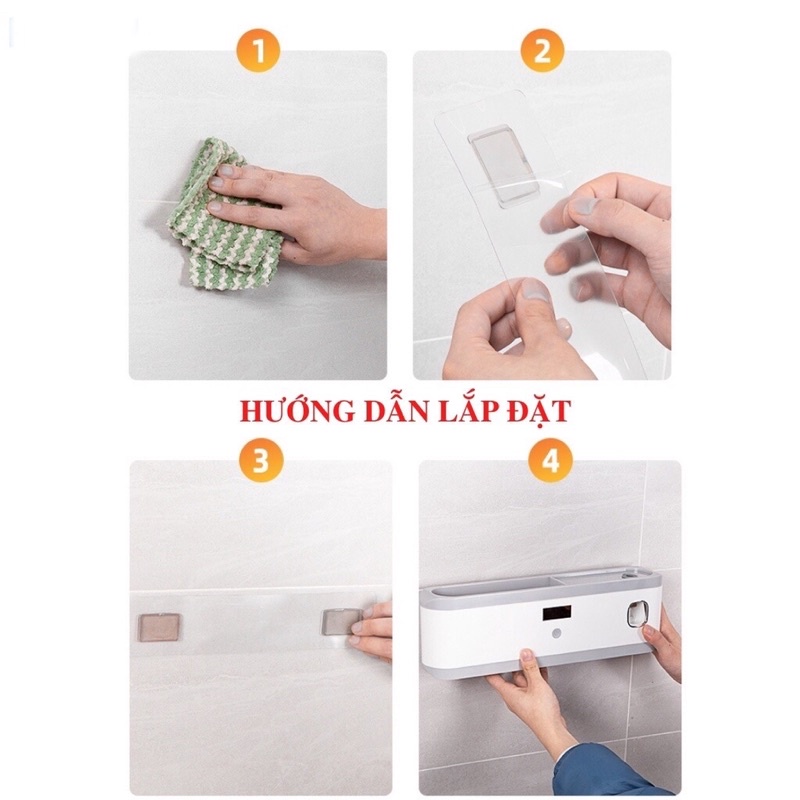 1

2

HƯỚNG DẪN LẮP ĐẶT

3

4