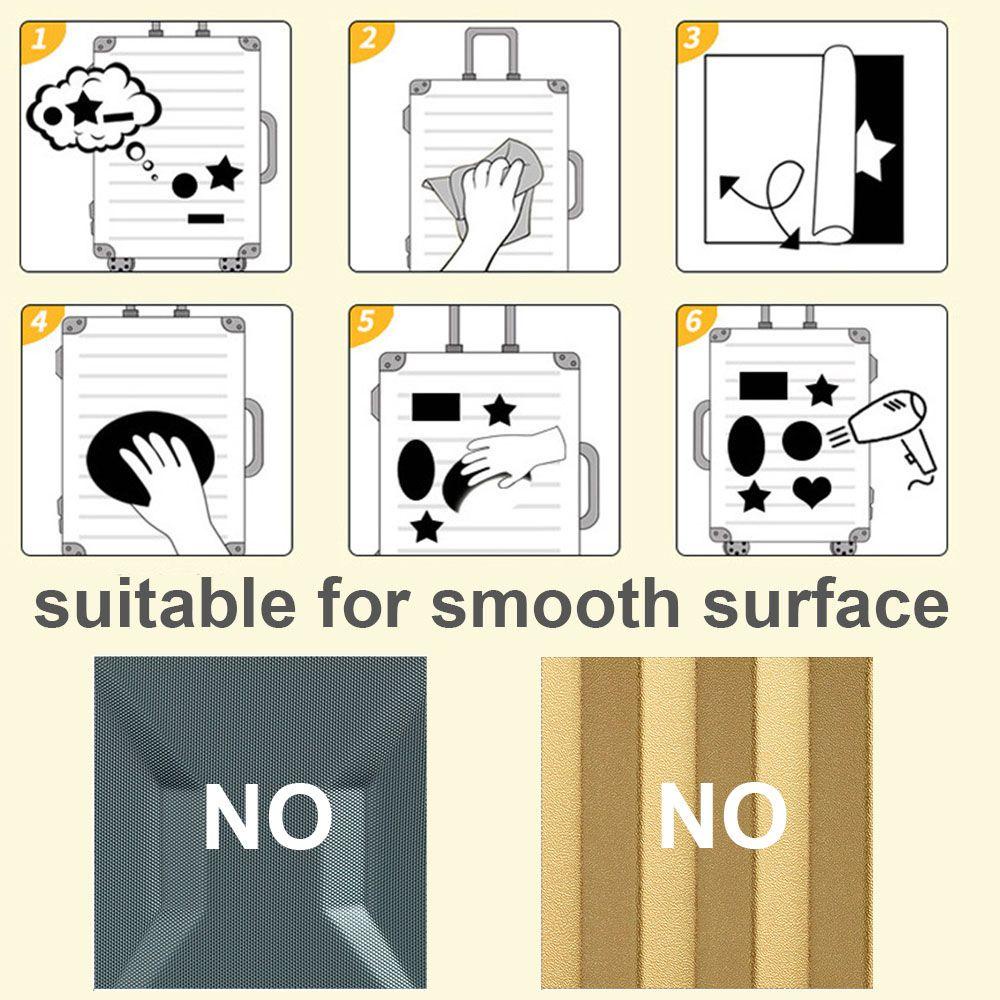 1

2

3

4

5

6

suitable for smooth surface

NO

NO