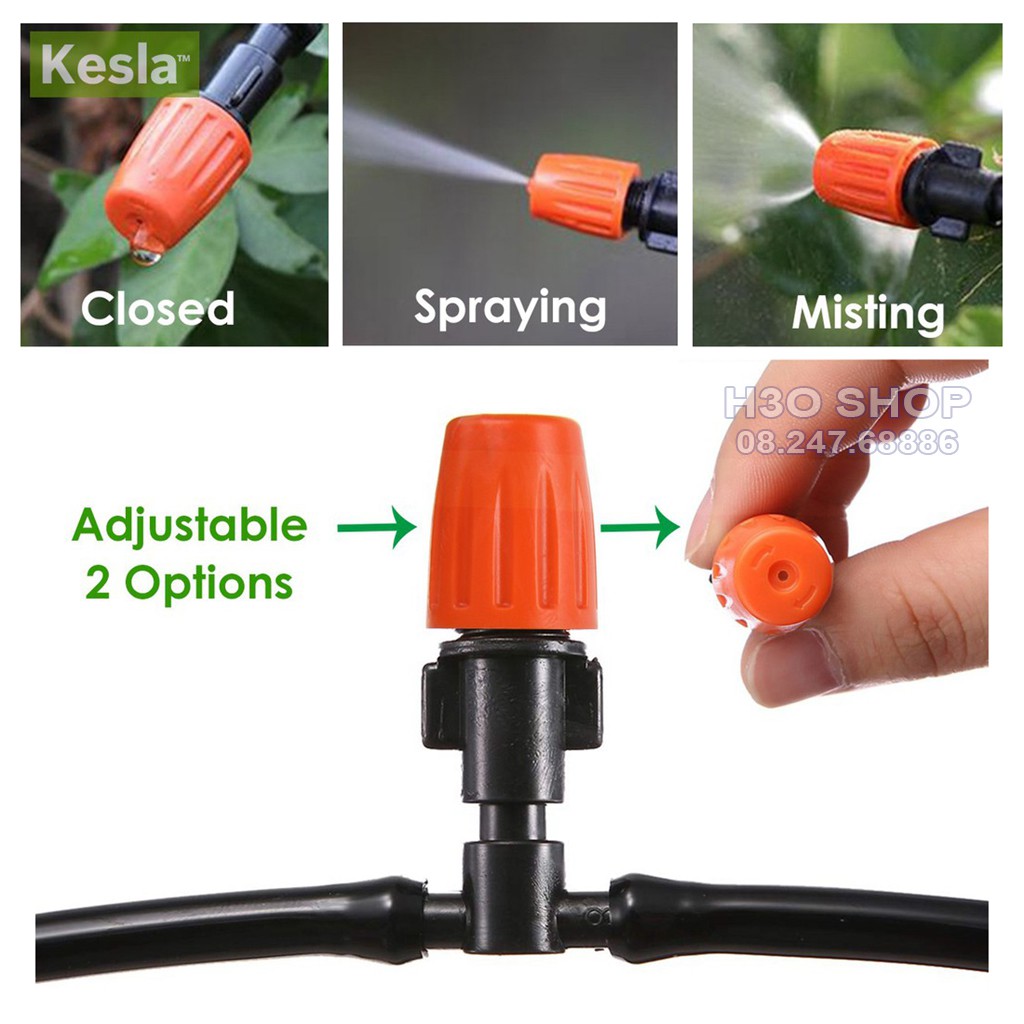 Kesla™

Closed

Spraying

Misting

H3O SHOP
08.247.68886

Adjustable
2 Options