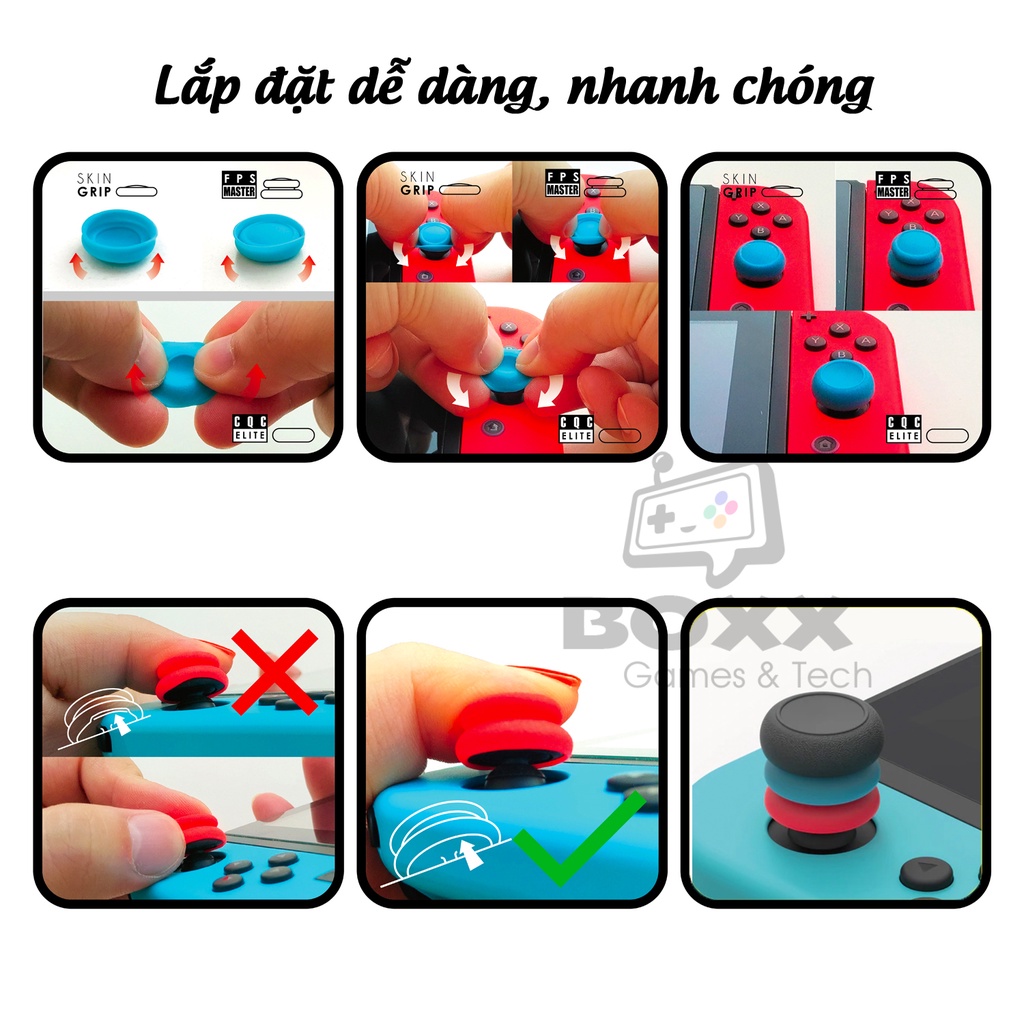 Lắp đặt dễ dàng, nhanh chóng

SKIN GRIP

FPS MASTER

CQC ELITE

SKIN GRIP

FPS MASTER

CQC ELITE

SKIN GRIP

FPS MASTER

CQC ELITE

BOXX
Games & Tech