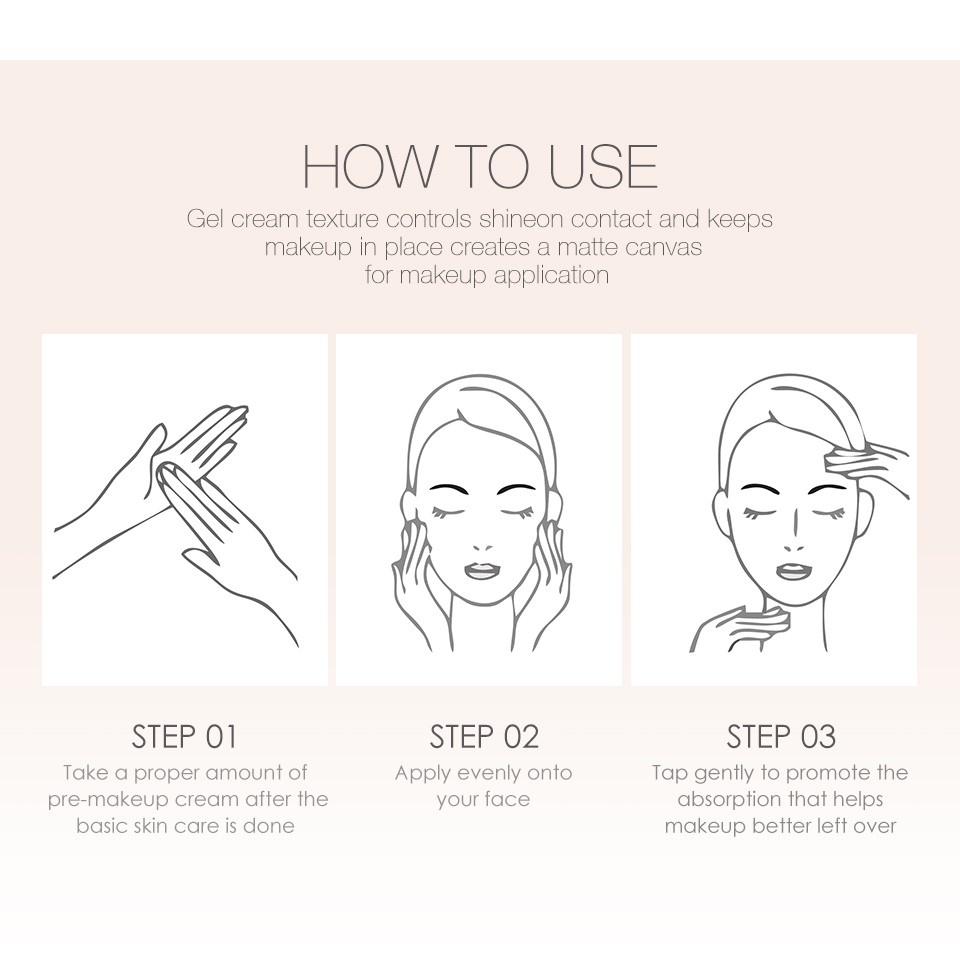 HOW TO USE

Gel cream texture controls shineon contact and keeps makeup in place creates a matte canvas for makeup application

STEP 01

Take a proper amount of pre-makeup cream after the basic skin care is done

STEP 02

Apply evenly onto your face

STEP 03

Tap gently to promote the absorption that helps makeup better left over