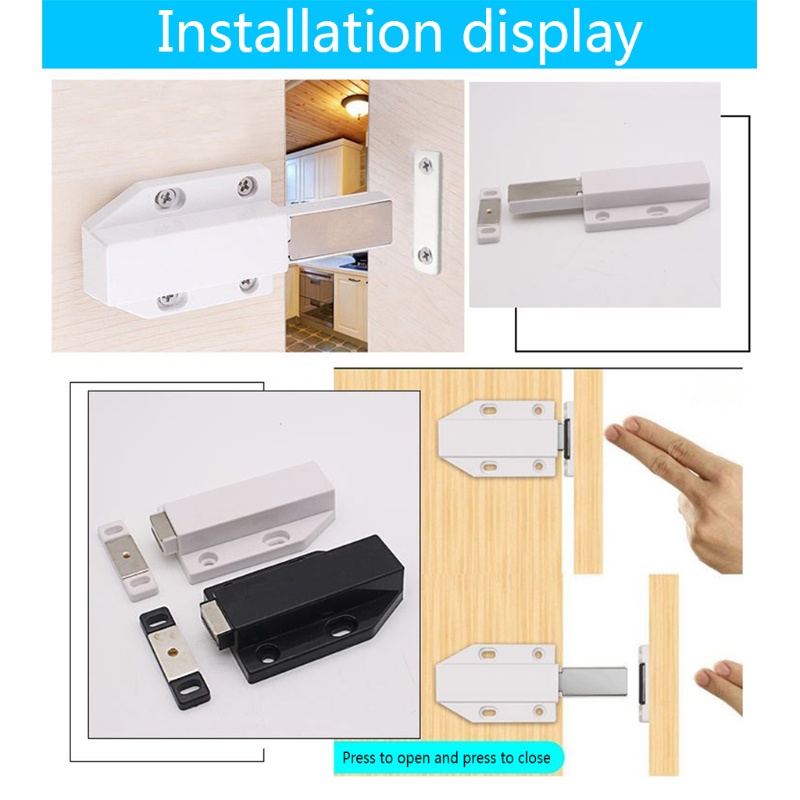 Installation display

Press to open and press to close