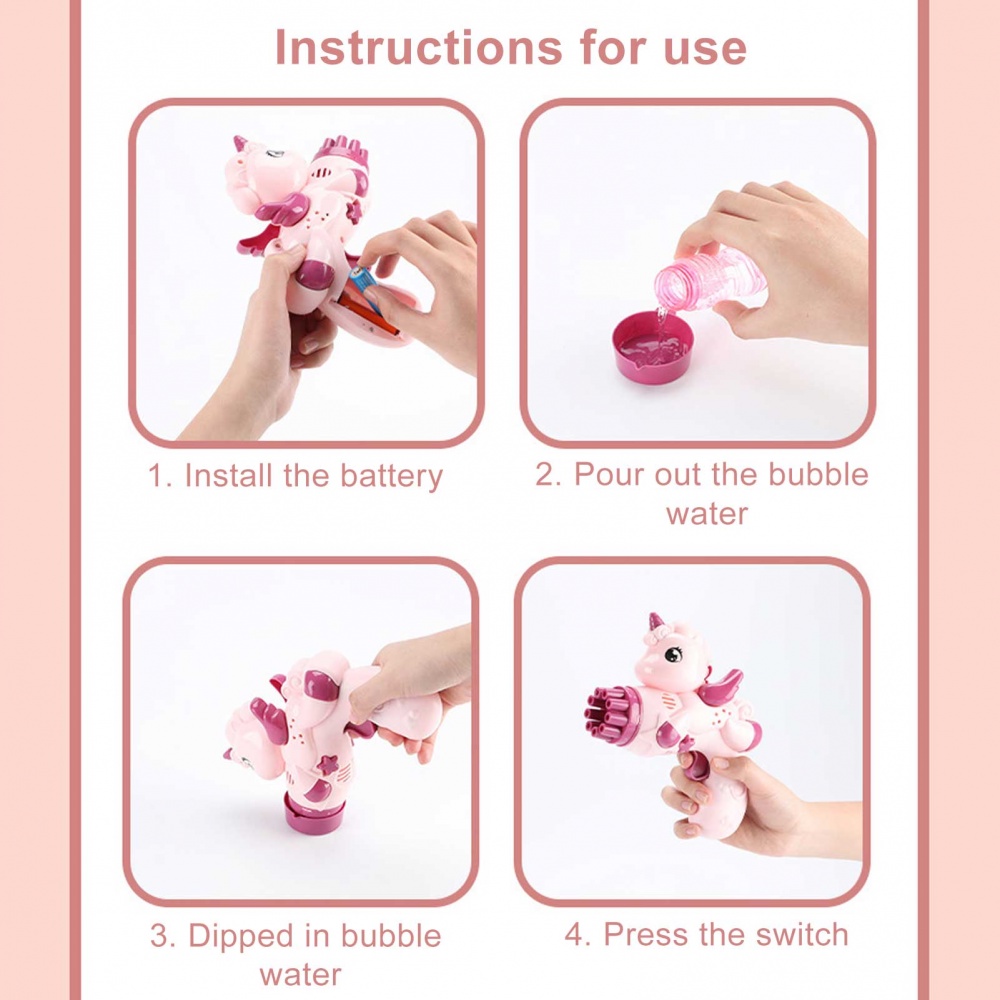 Instructions for use

1. Install the battery

2. Pour out the bubble water

3. Dipped in bubble water

4. Press the switch