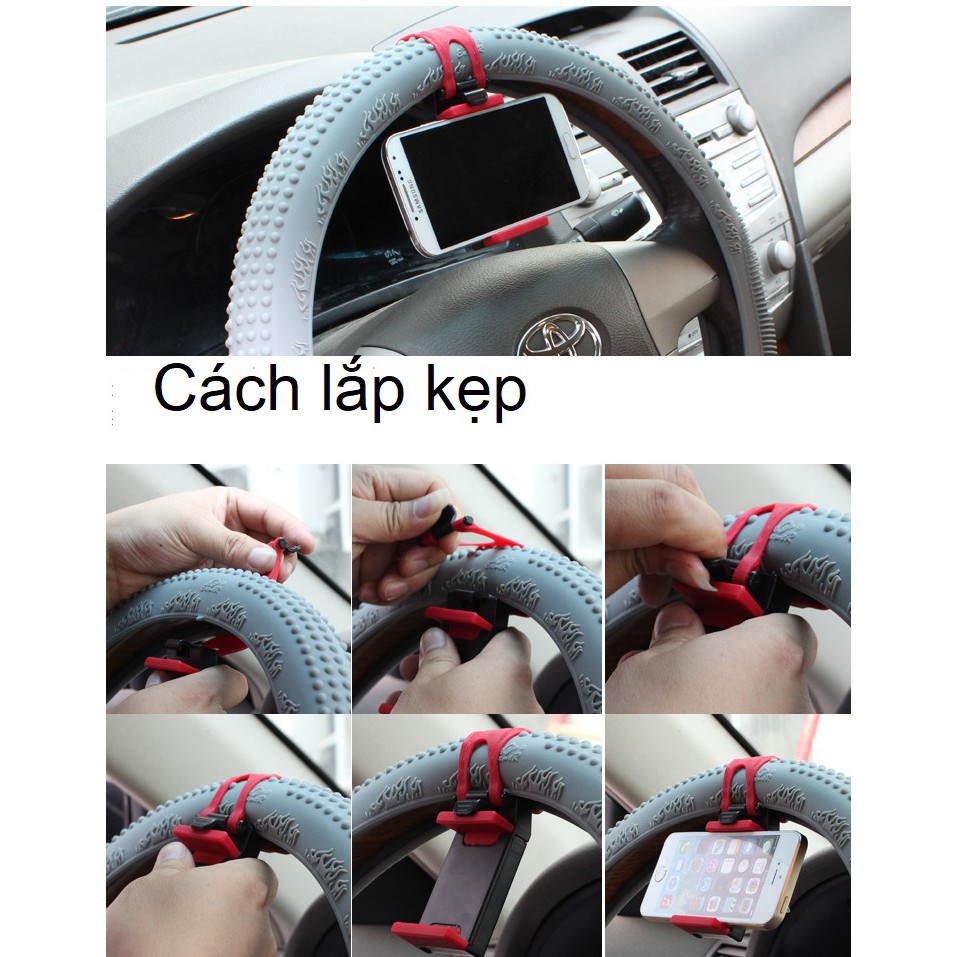 SAMSUNG

Cách lắp kẹp