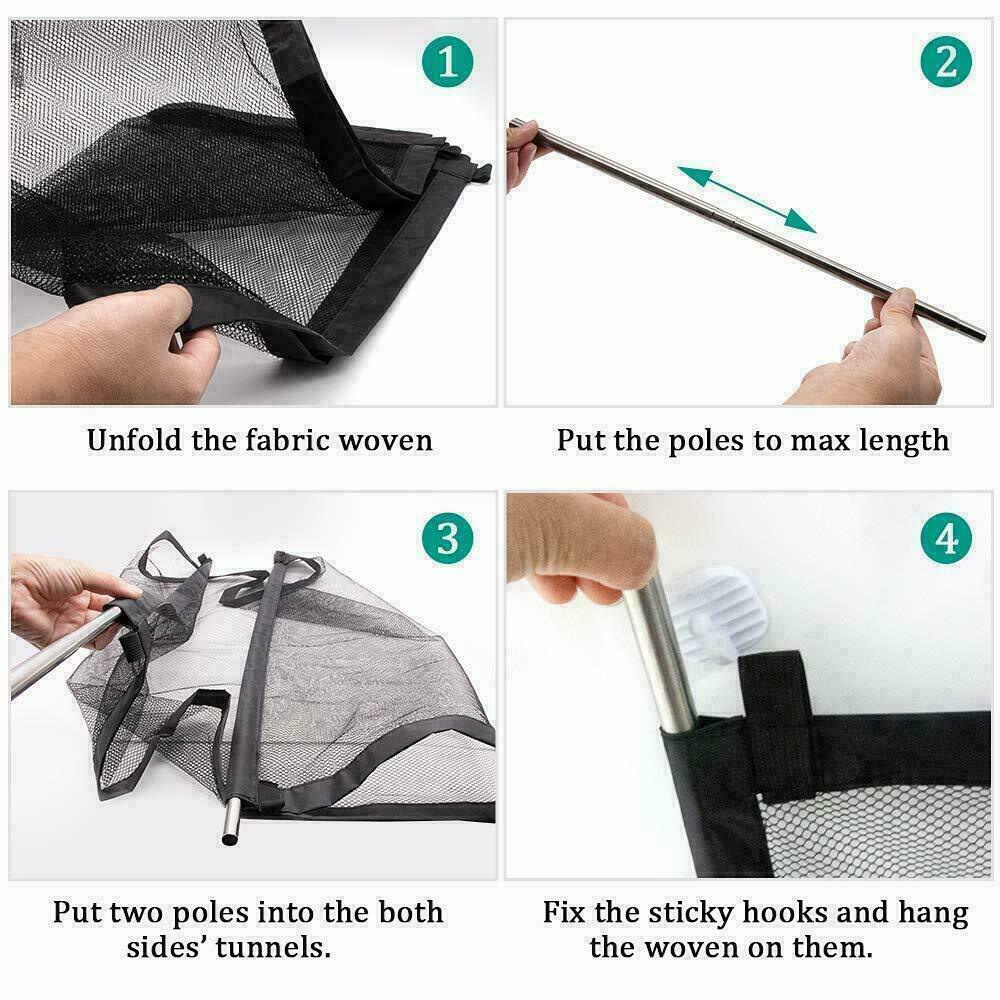 1

Unfold the fabric woven

2

Put the poles to max length

3

Put two poles into the both sides' tunnels.

4

Fix the sticky hooks and hang the woven on them.