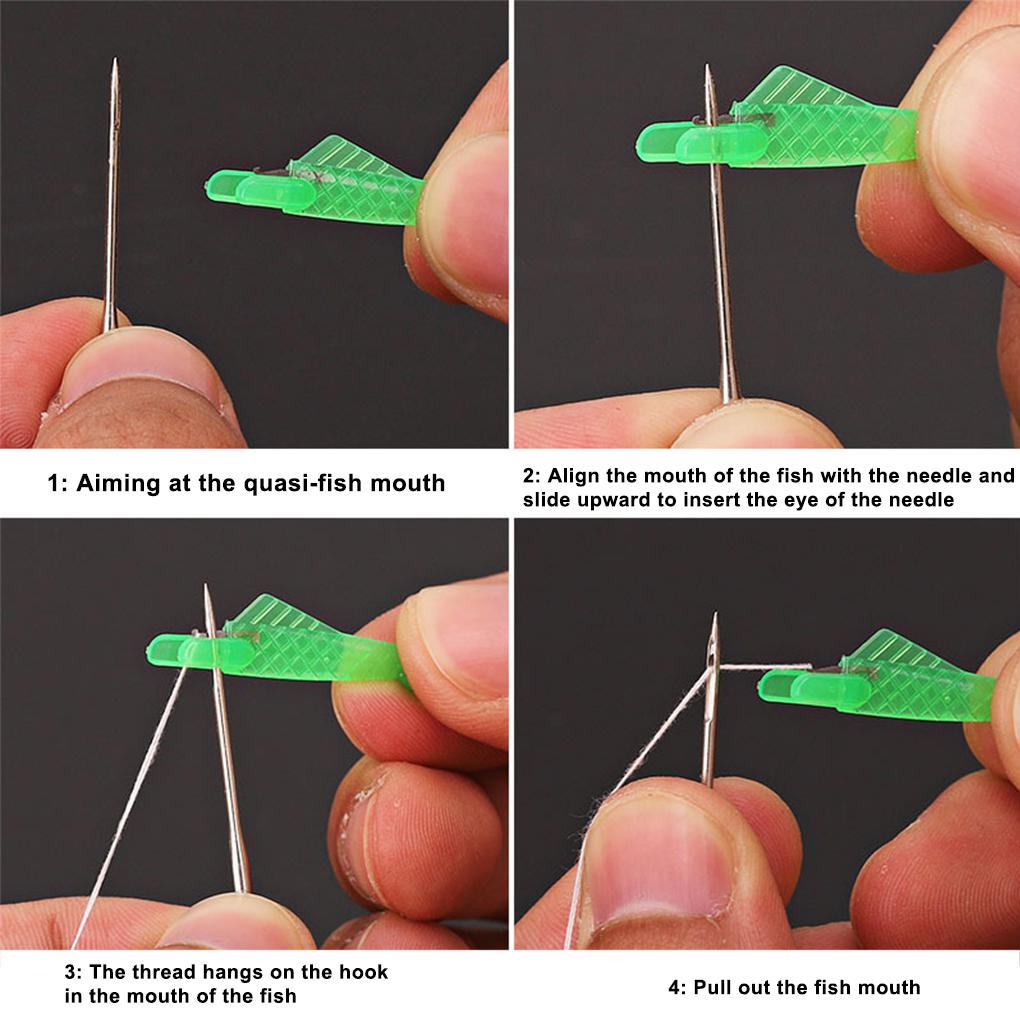 1: Aiming at the quasi-fish mouth

2: Align the mouth of the fish with the needle and slide upward to insert the eye of the needle

3: The thread hangs on the hook in the mouth of the fish

4: Pull out the fish mouth