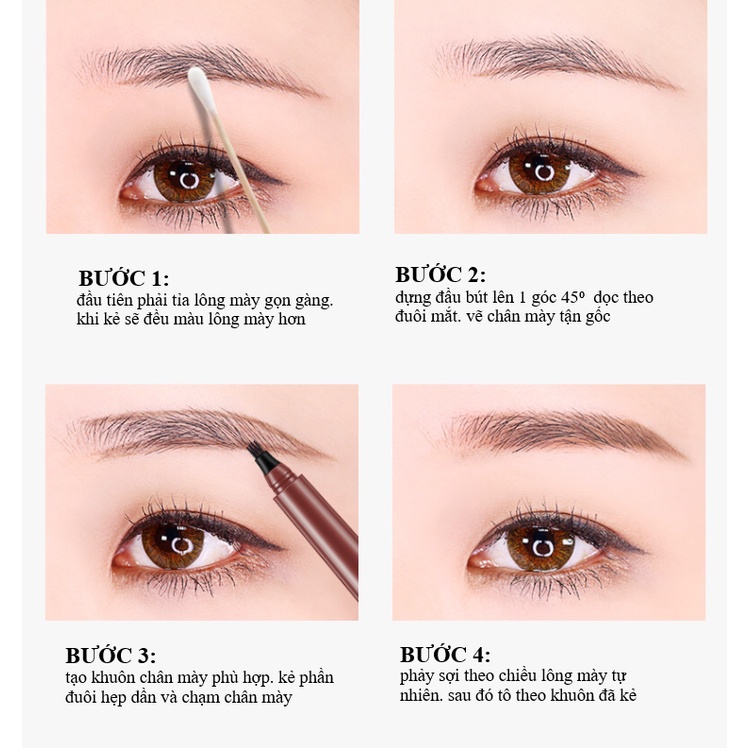 BƯỚC 1:
đầu tiên phải tỉa lông mày gọn gàng. khi kẻ sẽ đều màu lông mày hơn

BƯỚC 2:
dựng đầu bút lên 1 góc 45º dọc theo đuôi mắt. vẽ chân mày tận gốc

BƯỚC 3:
tạo khuôn chân mày phù hợp. kẻ phần đuôi hẹp dần và chạm chân mày

BƯỚC 4:
phảy sợi theo chiều lông mày tự nhiên. sau đó tô theo khuôn đã kẻ