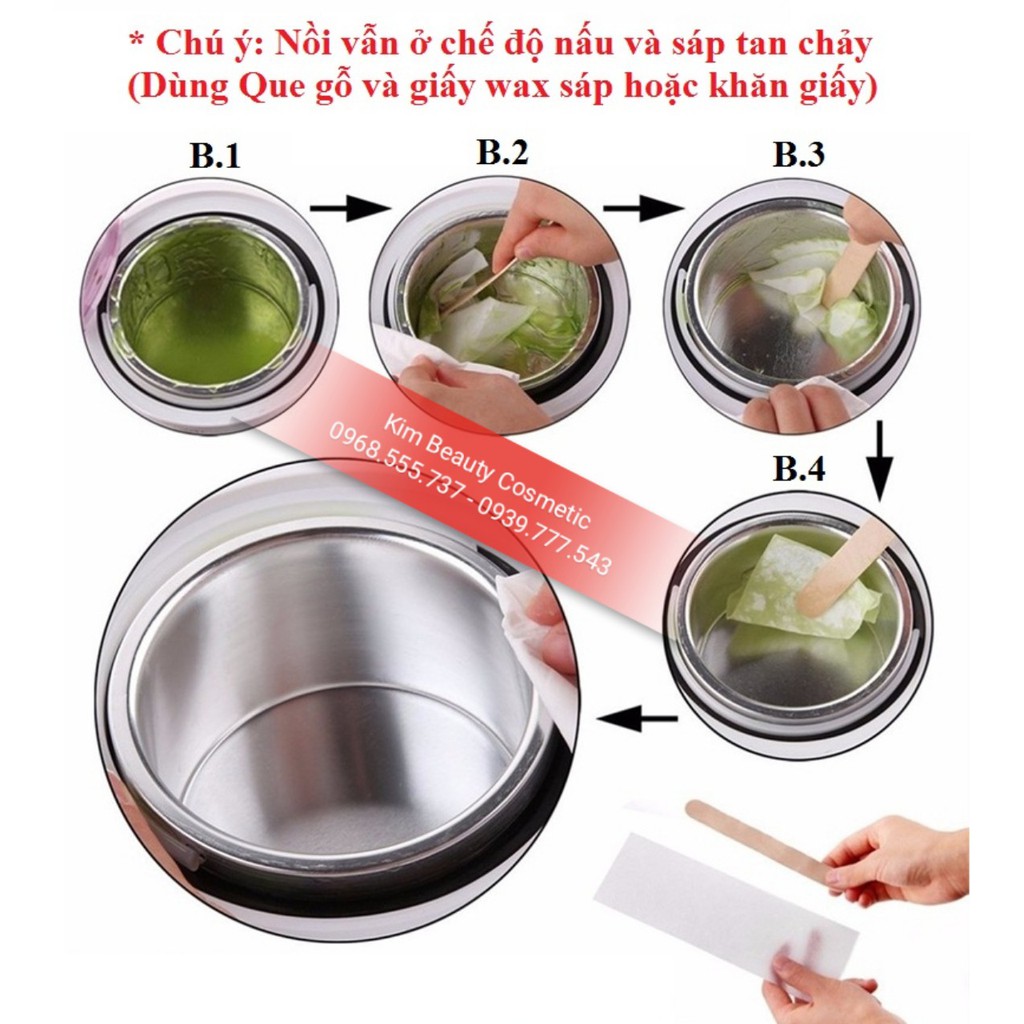 * Chú ý: Nồi vẫn ở chế độ nấu và sáp tan chảy
(Dùng Que gỗ và giấy wax sáp hoặc khăn giấy)

B.1

B.2

B.3

B.4

Kim Beauty Cosmetic
0968.555.737 - 0939.777.543