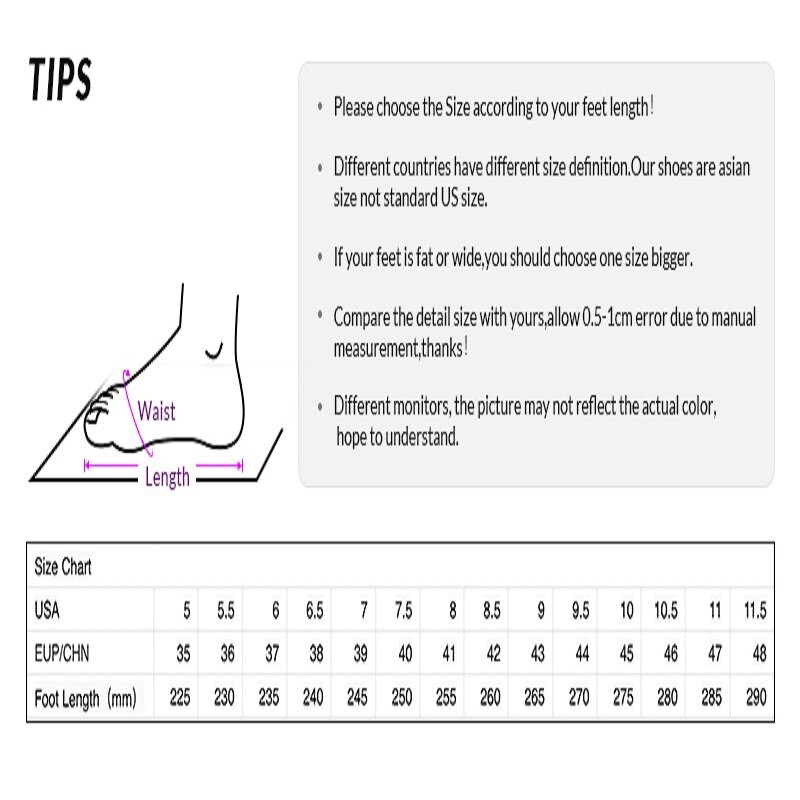 TIPS

Waist

Length

• Please choose the Size according to your feet length!

• Different countries have different size definition.Our shoes are asian size not standard US size.

• If your feet is fat or wide,you should choose one size bigger.

• Compare the detail size with yours,allow 0.5-1cm error due to manual measurement,thanks!

• Different monitors, the picture may not reflect the actual color, hope to understand.

| Size Chart | | | | | | | | | | | | | | |
|---|---|---|---|---|---|---|---|---|---|---|---|---|---|---|
| USA | 5 | 5.5 | 6 | 6.5 | 7 | 7.5 | 8 | 8.5 | 9 | 9.5 | 10 | 10.5 | 11 | 11.5 |
| EUP/CHN | 35 | 36 | 37 | 38 | 39 | 40 | 41 | 42 | 43 | 44 | 45 | 46 | 47 | 48 |
| Foot Length (mm) | 225 | 230 | 235 | 240 | 245 | 250 | 255 | 260 | 265 | 270 | 275 | 280 | 285 | 290 |