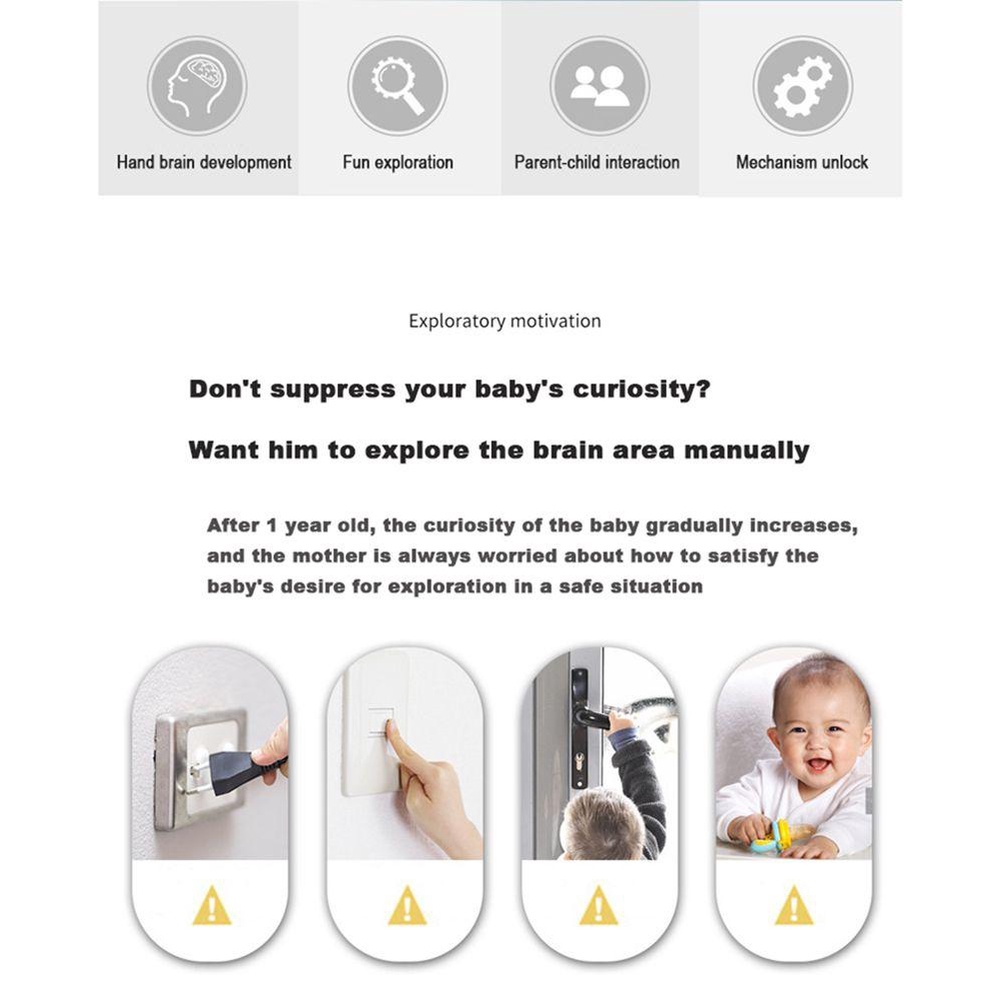 Hand brain development

Fun exploration

Parent-child interaction

Mechanism unlock

Exploratory motivation

Don't suppress your baby's curiosity?

Want him to explore the brain area manually

After 1 year old, the curiosity of the baby gradually increases, and the mother is always worried about how to satisfy the baby's desire for exploration in a safe situation