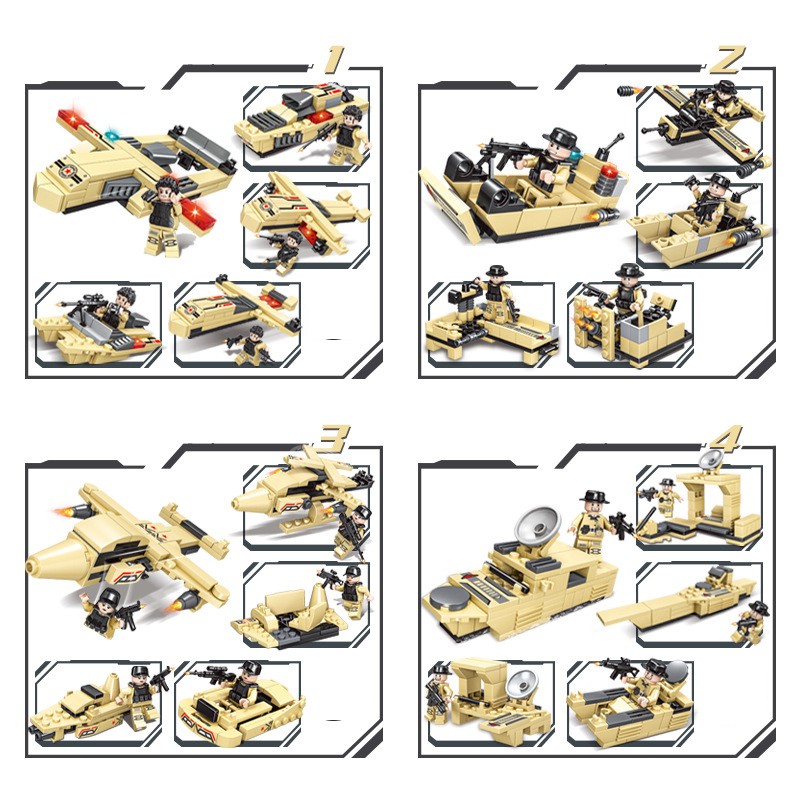 1

2

3

4