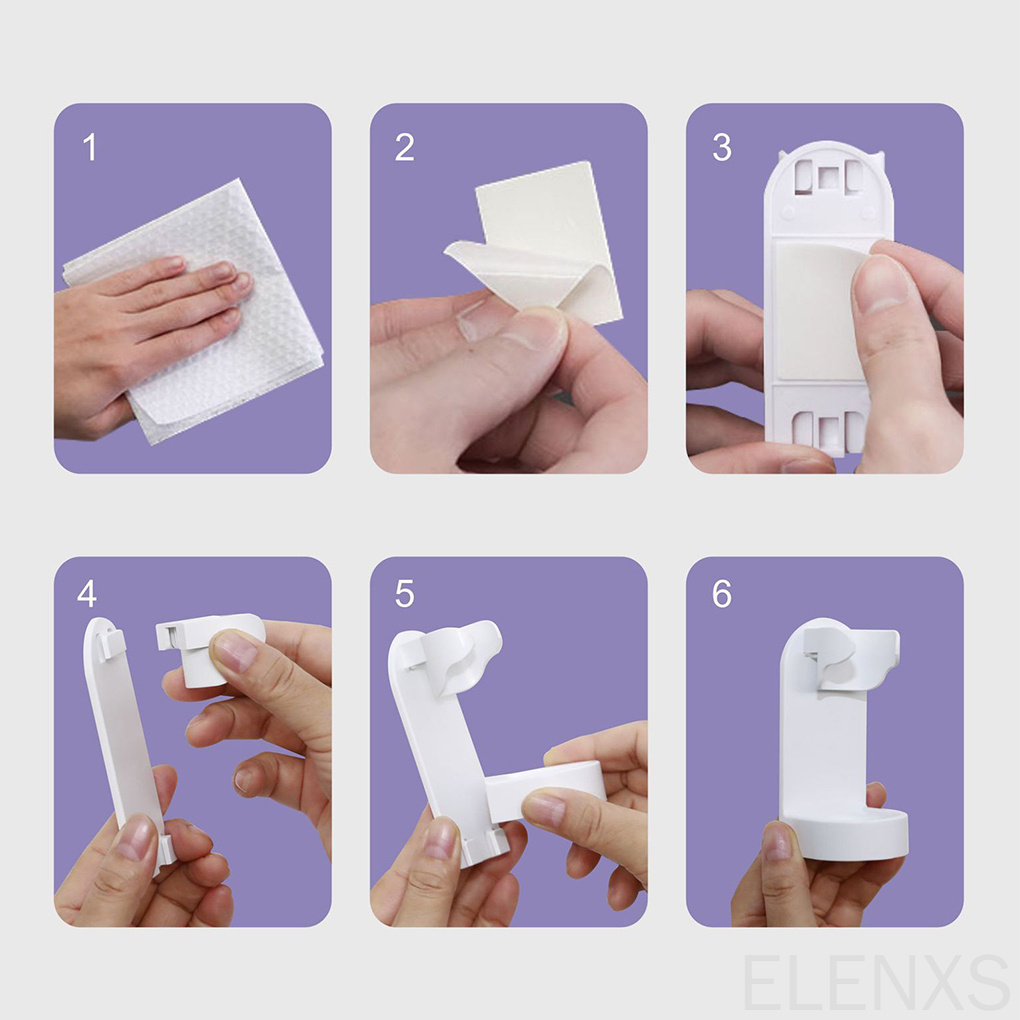 1

2

3

4

5

6

ELENXS