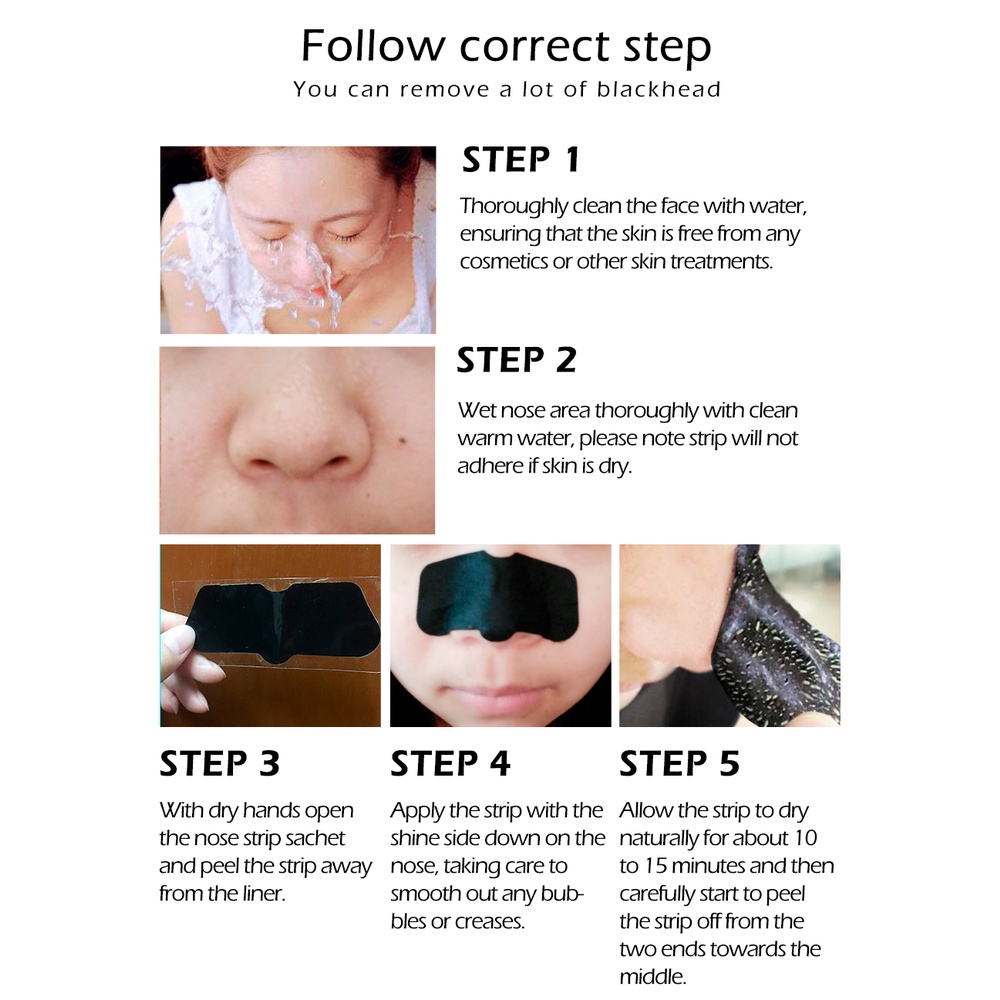 Follow correct step
You can remove a lot of blackhead

STEP 1
Thoroughly clean the face with water, ensuring that the skin is free from any cosmetics or other skin treatments.

STEP 2
Wet nose area thoroughly with clean warm water, please note strip will not adhere if skin is dry.

STEP 3
With dry hands open the nose strip sachet and peel the strip away from the liner.

STEP 4
Apply the strip with the shine side down on the nose, taking care to smooth out any bubbles or creases.

STEP 5
Allow the strip to dry naturally for about 10 to 15 minutes and then carefully start to peel the strip off from the two ends towards the middle.