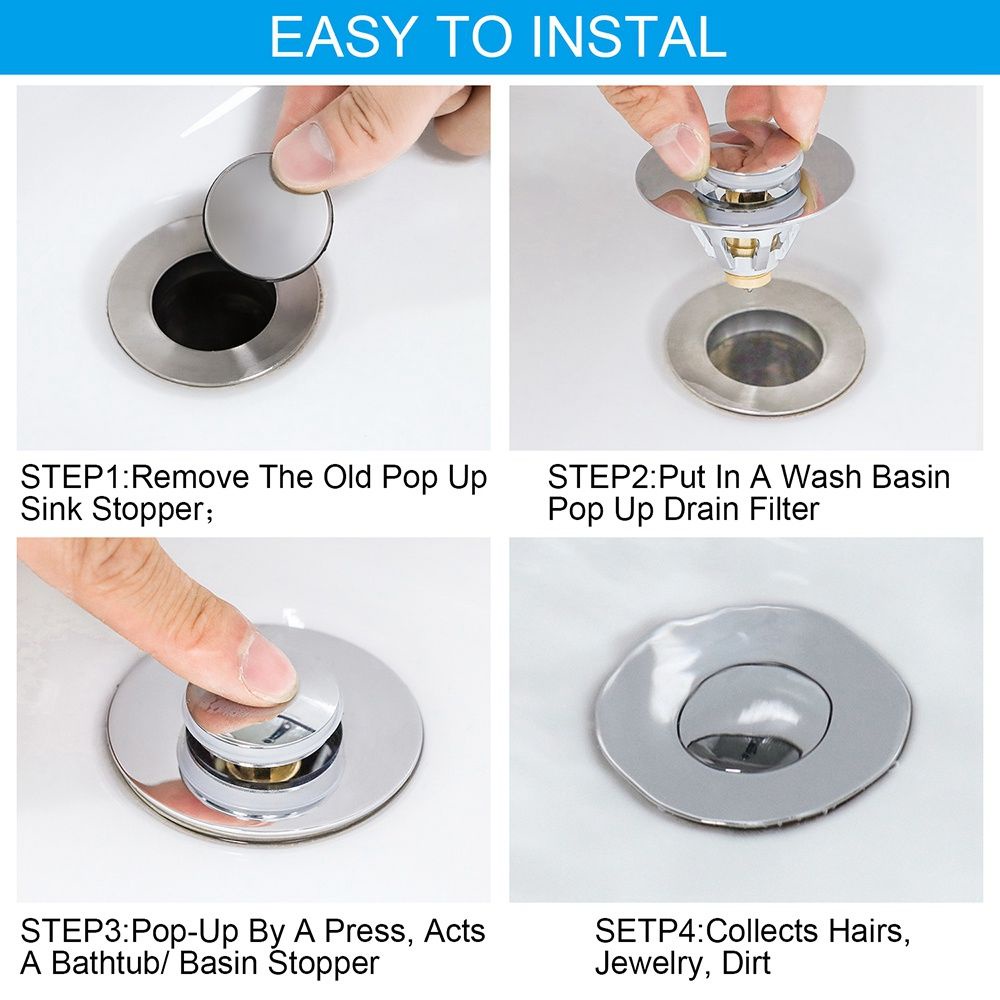 EASY TO INSTAL

STEP1:Remove The Old Pop Up Sink Stopper；

STEP2:Put In A Wash Basin Pop Up Drain Filter

STEP3:Pop-Up By A Press, Acts A Bathtub/ Basin Stopper

SETP4:Collects Hairs, Jewelry, Dirt