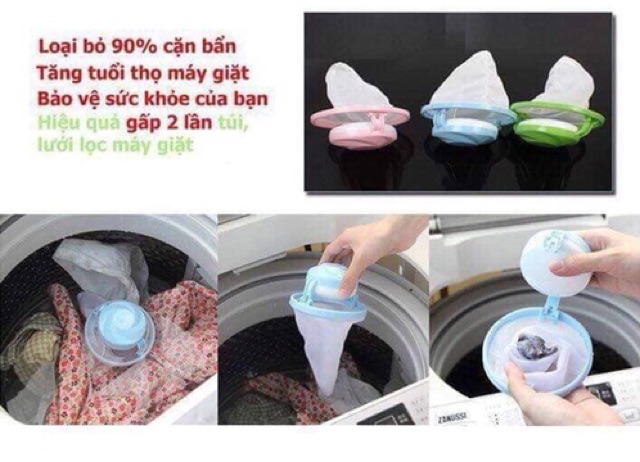 Loại bỏ 90% cặn bẩn
Tăng tuổi thọ máy giặt
Bảo vệ sức khỏe của bạn
Hiệu quả gấp 2 lần túi, lưới lọc máy giặt

ZANUSSI