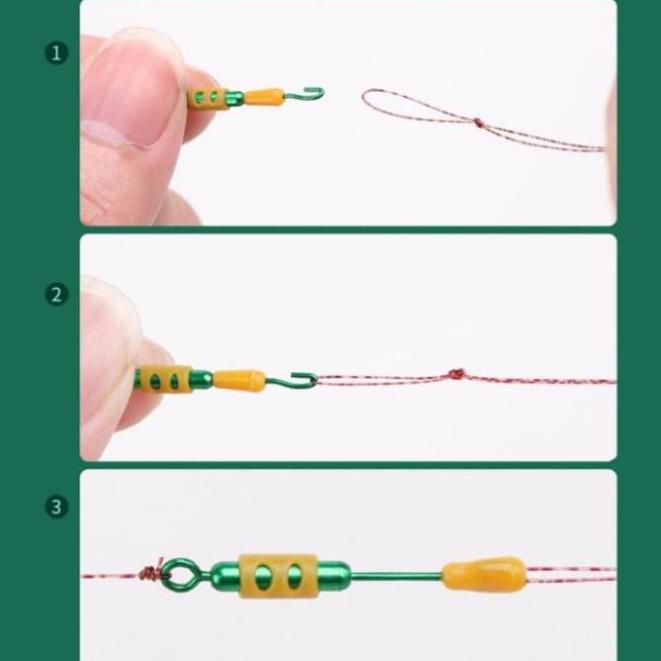 1

2

3