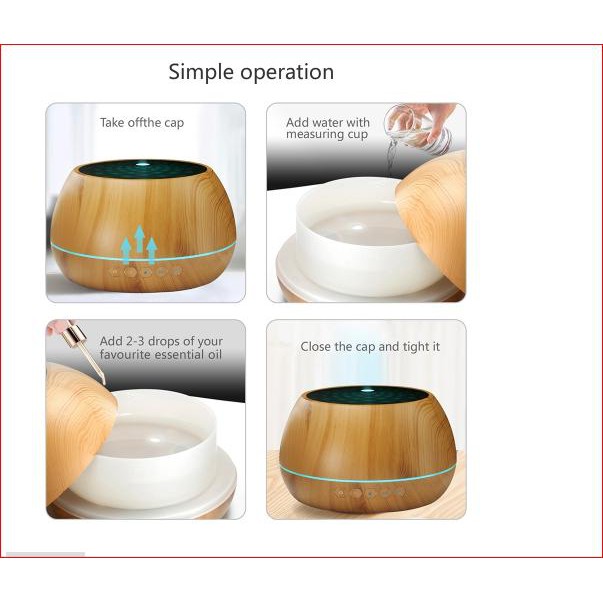 Simple operation

Take offthe cap

Add water with measuring cup

Add 2-3 drops of your favourite essential oil

Close the cap and tight it