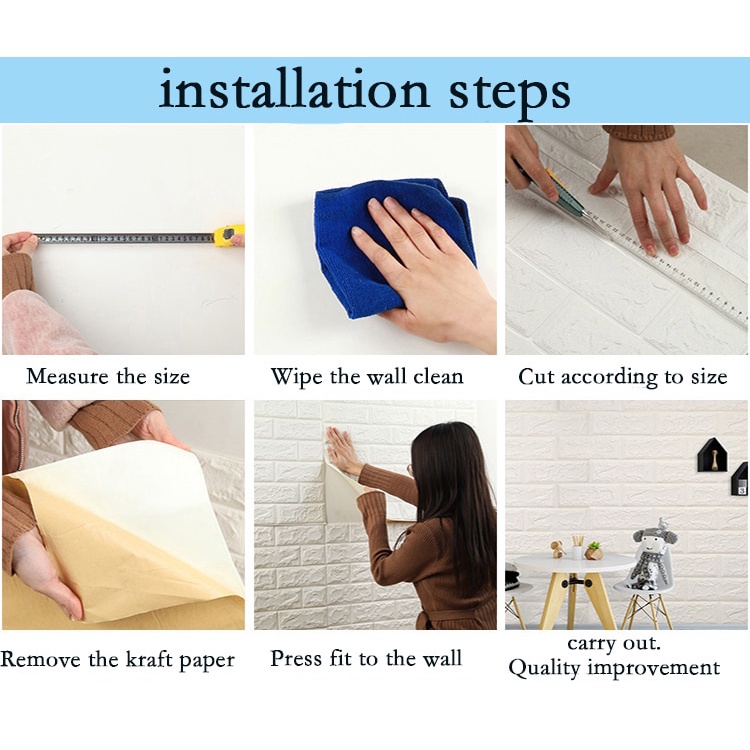 installation steps

Measure the size

Wipe the wall clean

Cut according to size

Remove the kraft paper

Press fit to the wall

carry out.
Quality improvement