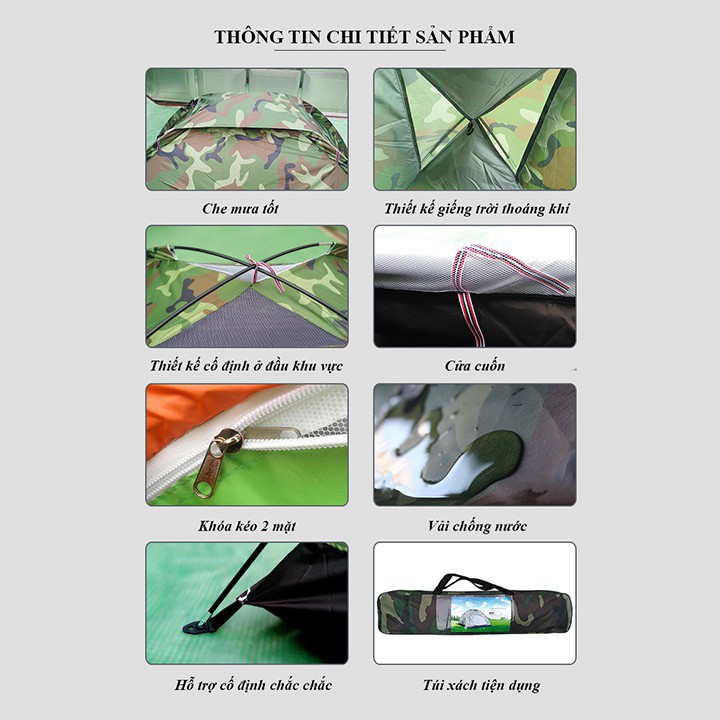 THÔNG TIN CHI TIẾT SẢN PHẨM

Che mưa tốt

Thiết kế giếng trời thoáng khí

Thiết kế cố định ở đầu khu vực

Cửa cuốn

Khóa kéo 2 mặt

Vải chống nước

Hỗ trợ cố định chắc chắc

Túi xách tiện dụng