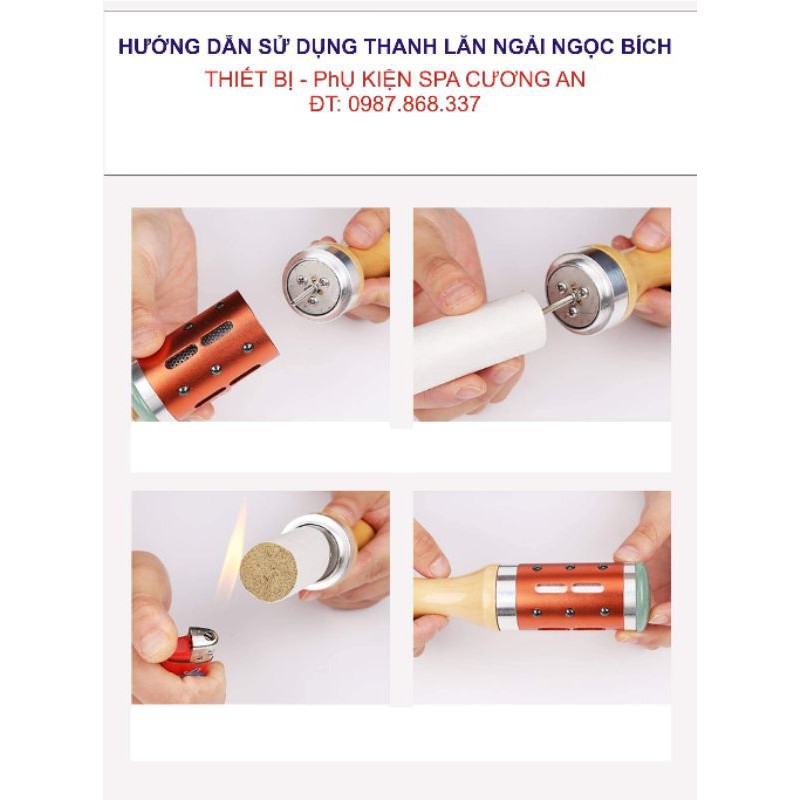 HƯỚNG DẪN SỬ DỤNG THANH LĂN NGẢI NGỌC BÍCH
THIẾT BỊ - PhỤ KIỆN SPA CƯƠNG AN
ĐT: 0987.868.337