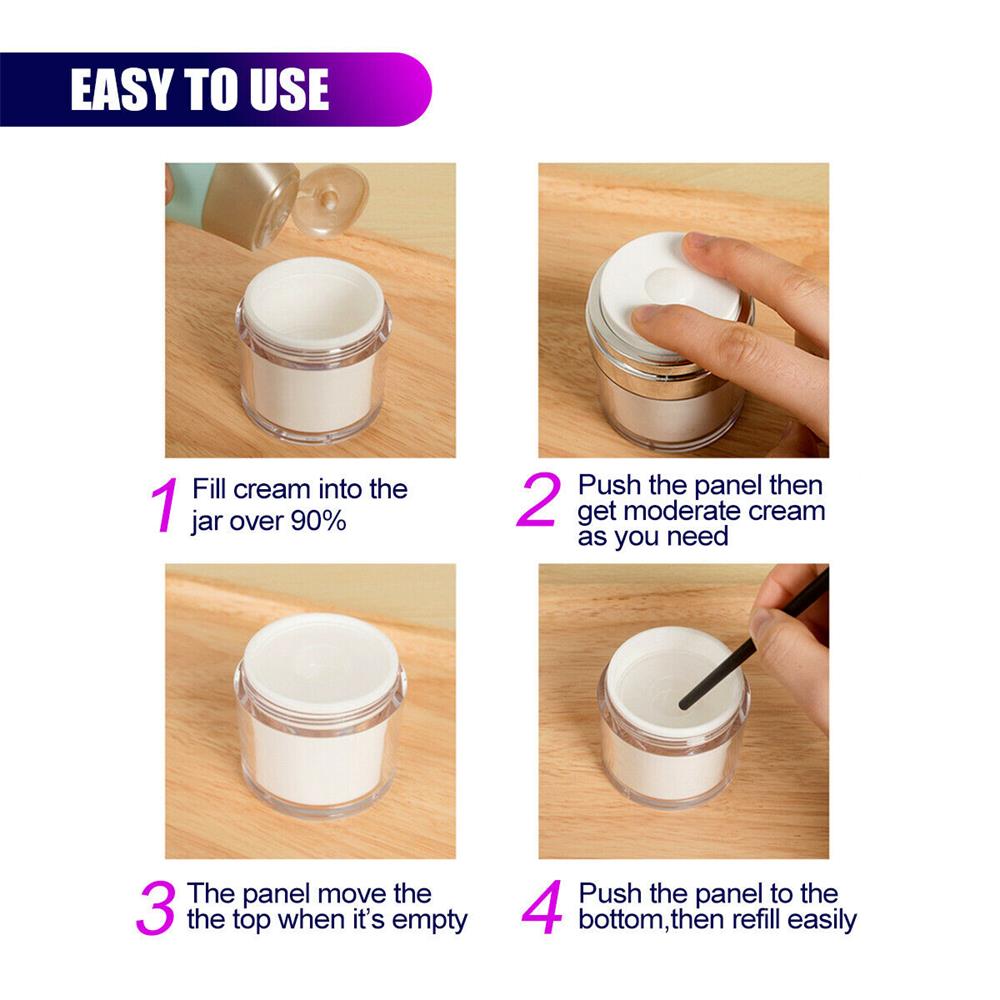 EASY TO USE

1 Fill cream into the jar over 90%

2 Push the panel then get moderate cream as you need

3 The panel move the the top when it's empty

4 Push the panel to the bottom,then refill easily