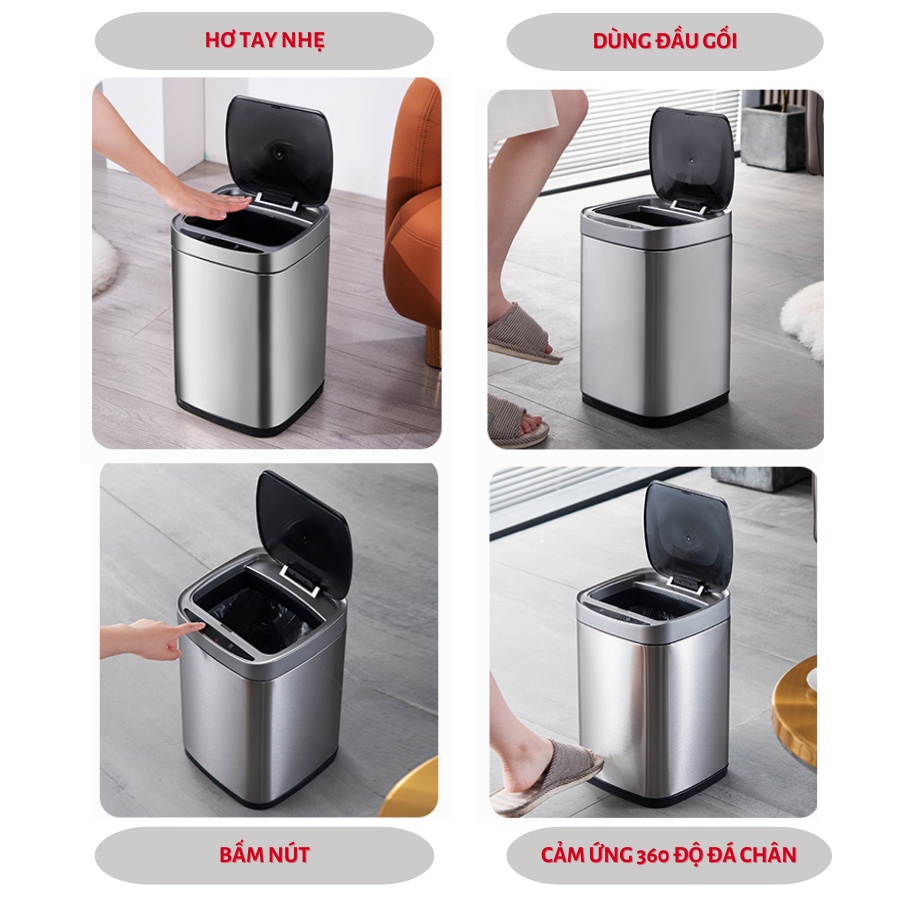 HƠ TAY NHẸ

DÙNG ĐẦU GỐI

BẤM NÚT

CẢM ỨNG 360 ĐỘ ĐÁ CHÂN