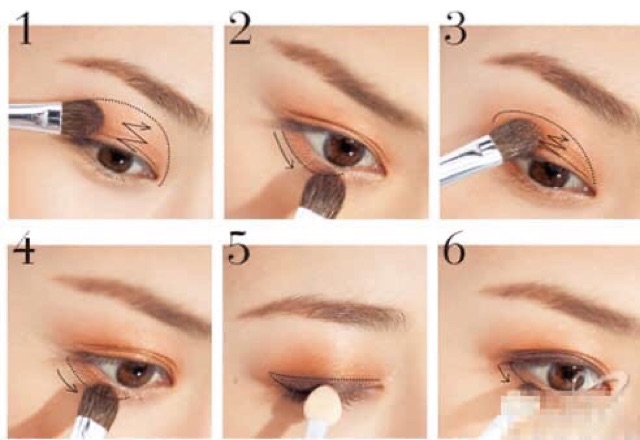 1

2

3

4

5

6