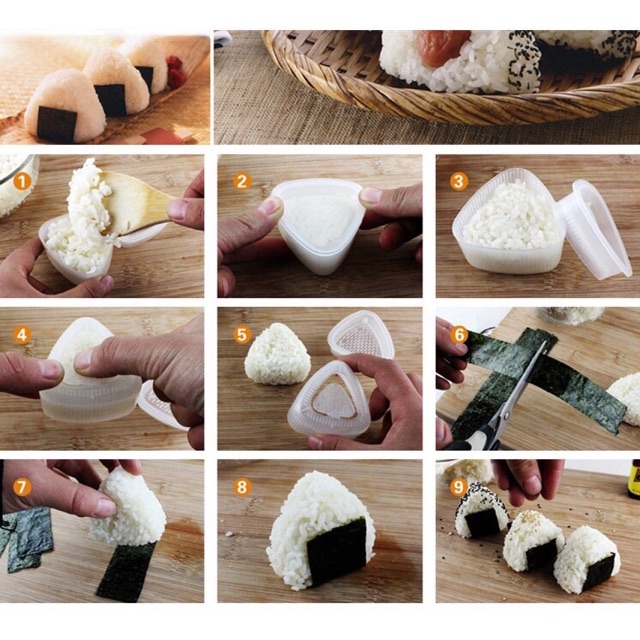 1

2

3

4

5

6

7

8

9