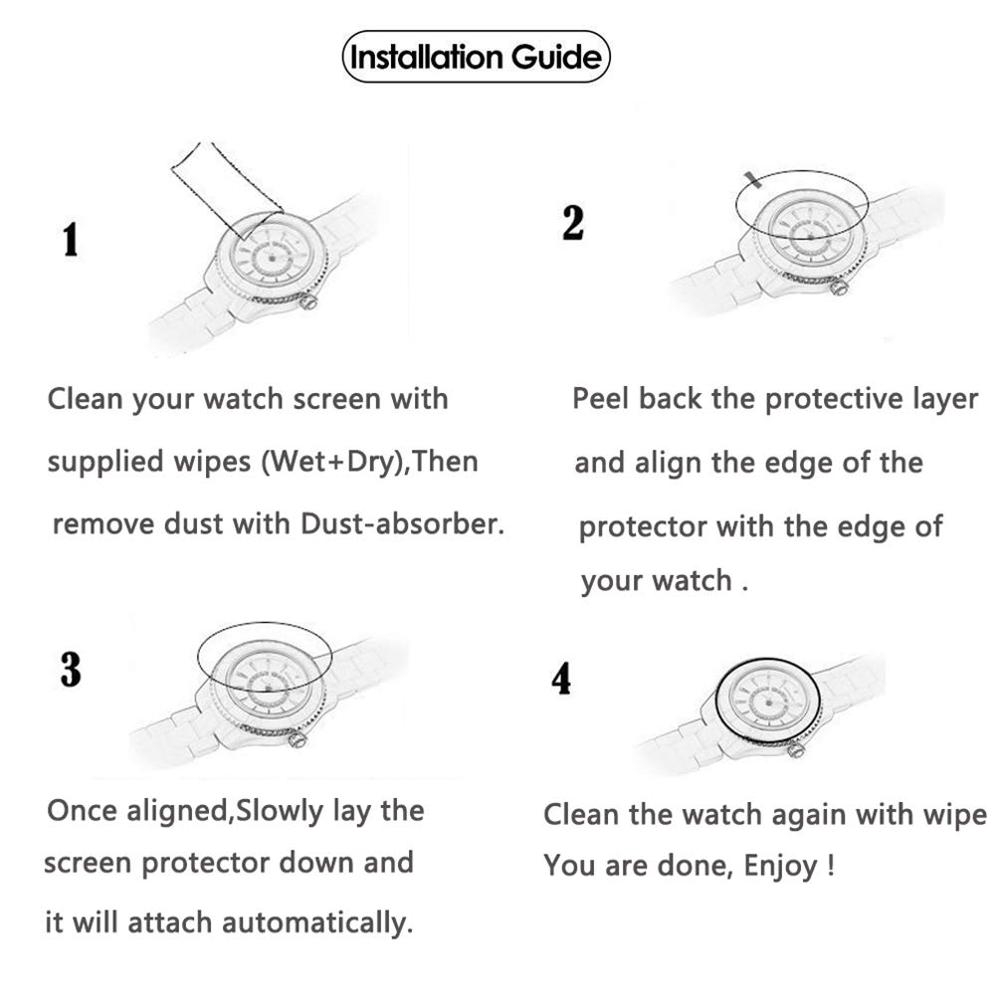 Installation Guide

1

Clean your watch screen with supplied wipes (Wet+Dry),Then remove dust with Dust-absorber.

2

Peel back the protective layer and align the edge of the protector with the edge of your watch .

3

Once aligned,Slowly lay the screen protector down and it will attach automatically.

4

Clean the watch again with wipe You are done, Enjoy !