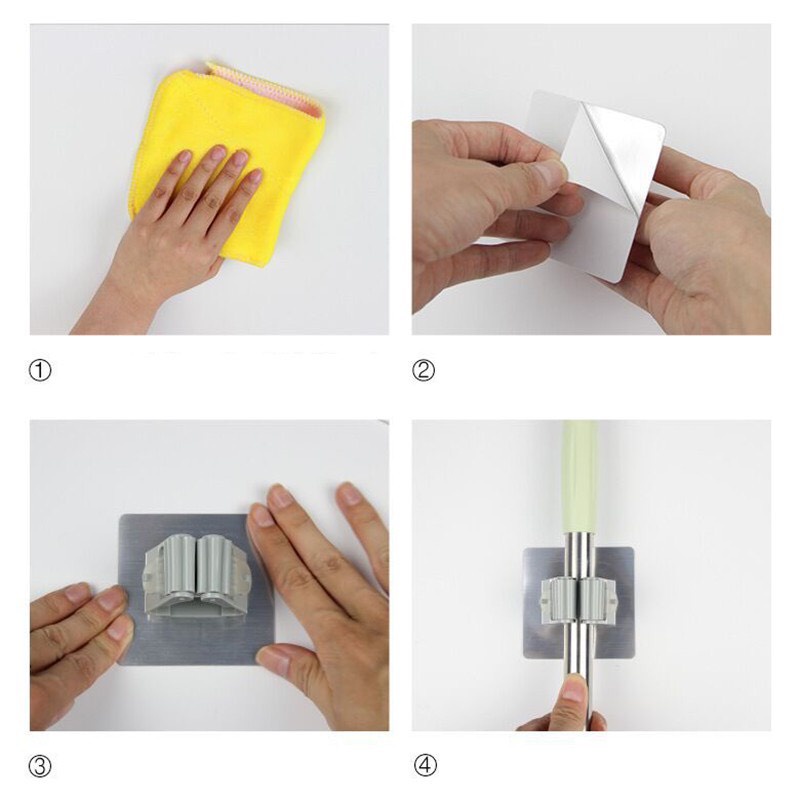 ①

②

③

④