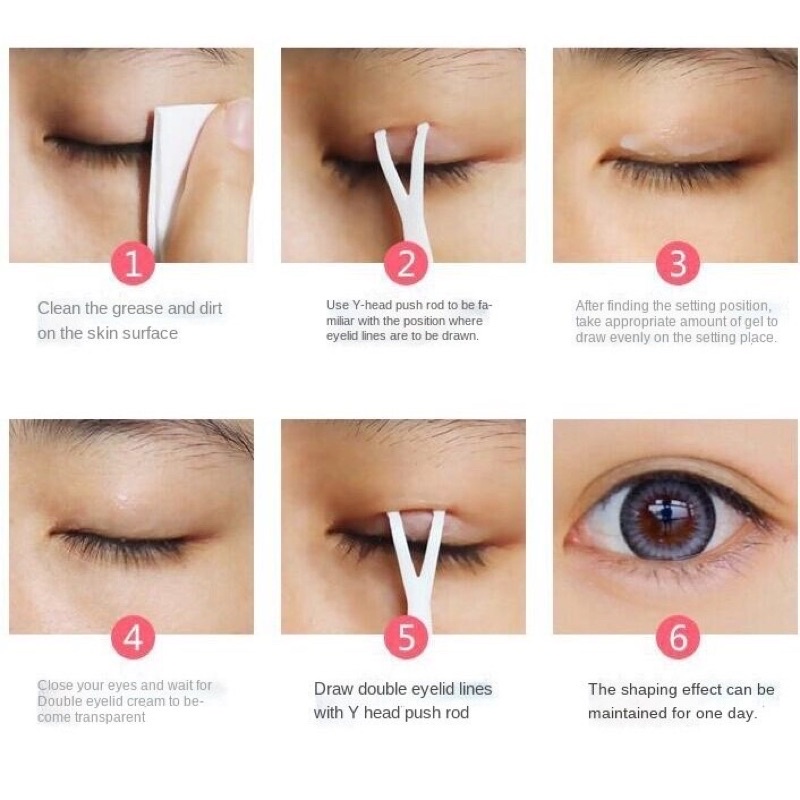 1

Clean the grease and dirt on the skin surface

2

Use Y-head push rod to be familiar with the position where eyelid lines are to be drawn.

3

After finding the setting position, take appropriate amount of gel to draw evenly on the setting place.

4

Close your eyes and wait for Double eyelid cream to become transparent

5

Draw double eyelid lines with Y head push rod

6

The shaping effect can be maintained for one day.