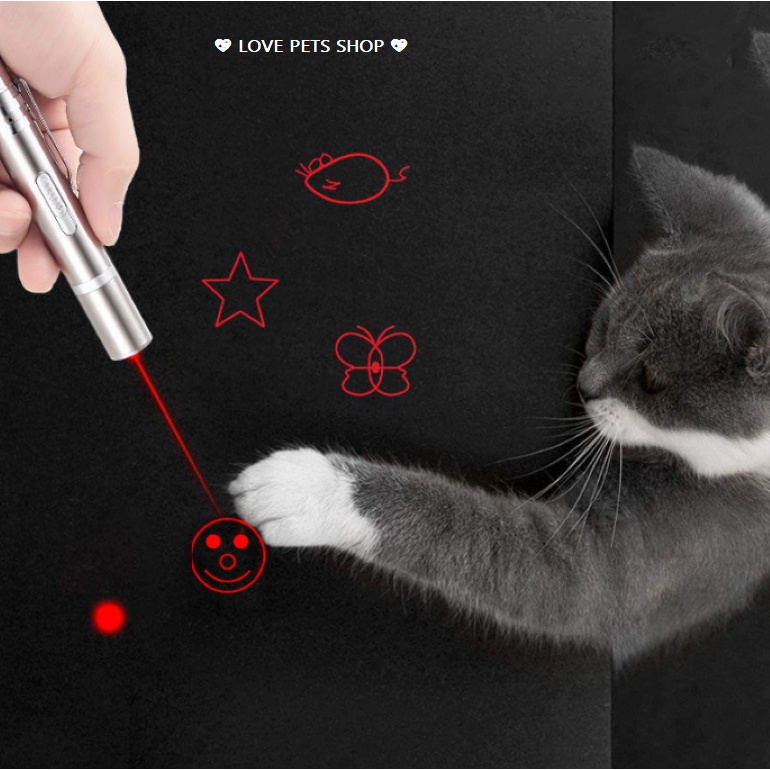 LOVE PETS SHOP