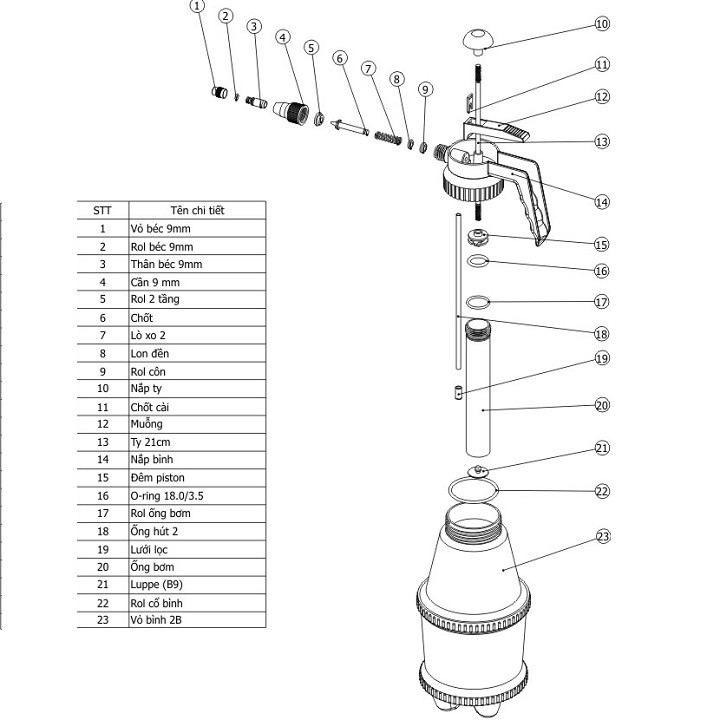 1 2 3 4 5 6 7 8 9 10 11 12 13 14 15 16 17 18 19 20 21 22 23

| STT | Tên chi tiết |
|---|---|
| 1 | Vỏ béc 9mm |
| 2 | Rol béc 9mm |
| 3 | Thân béc 9mm |
| 4 | Cần 9 mm |
| 5 | Rol 2 tầng |
| 6 | Chốt |
| 7 | Lò xo 2 |
| 8 | Lon đền |
| 9 | Rol côn |
| 10 | Nắp ty |
| 11 | Chốt cài |
| 12 | Muỗng |
| 13 | Ty 21cm |
| 14 | Nắp bình |
| 15 | Đêm piston |
| 16 | O-ring 18.0/3.5 |
| 17 | Rol ống bơm |
| 18 | Ống hút 2 |
| 19 | Lưới lọc |
| 20 | Ống bơm |
| 21 | Luppe (B9) |
| 22 | Rol cổ bình |
| 23 | Vỏ bình 2B |