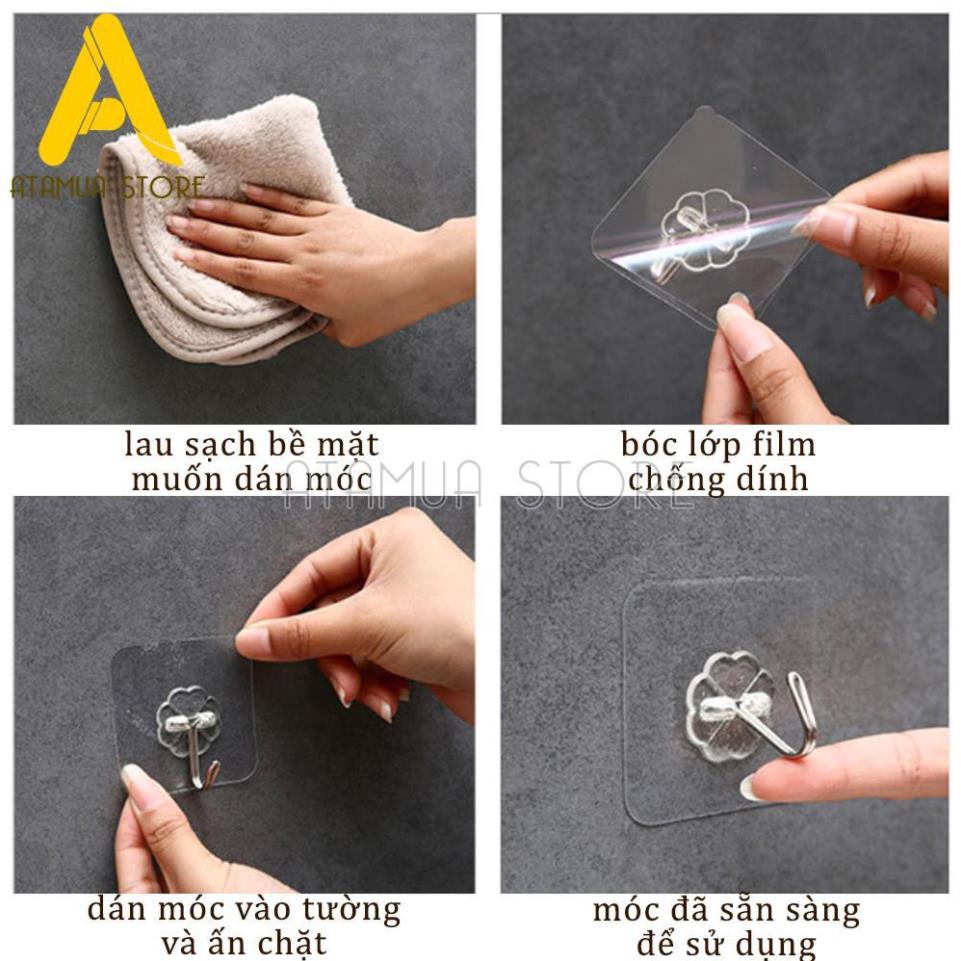 ATAMUA STORE

lau sạch bề mặt muốn dán móc

bóc lớp film chống dính

ATAMUA STORE

dán móc vào tường và ấn chặt

móc đã sẵn sàng để sử dụng