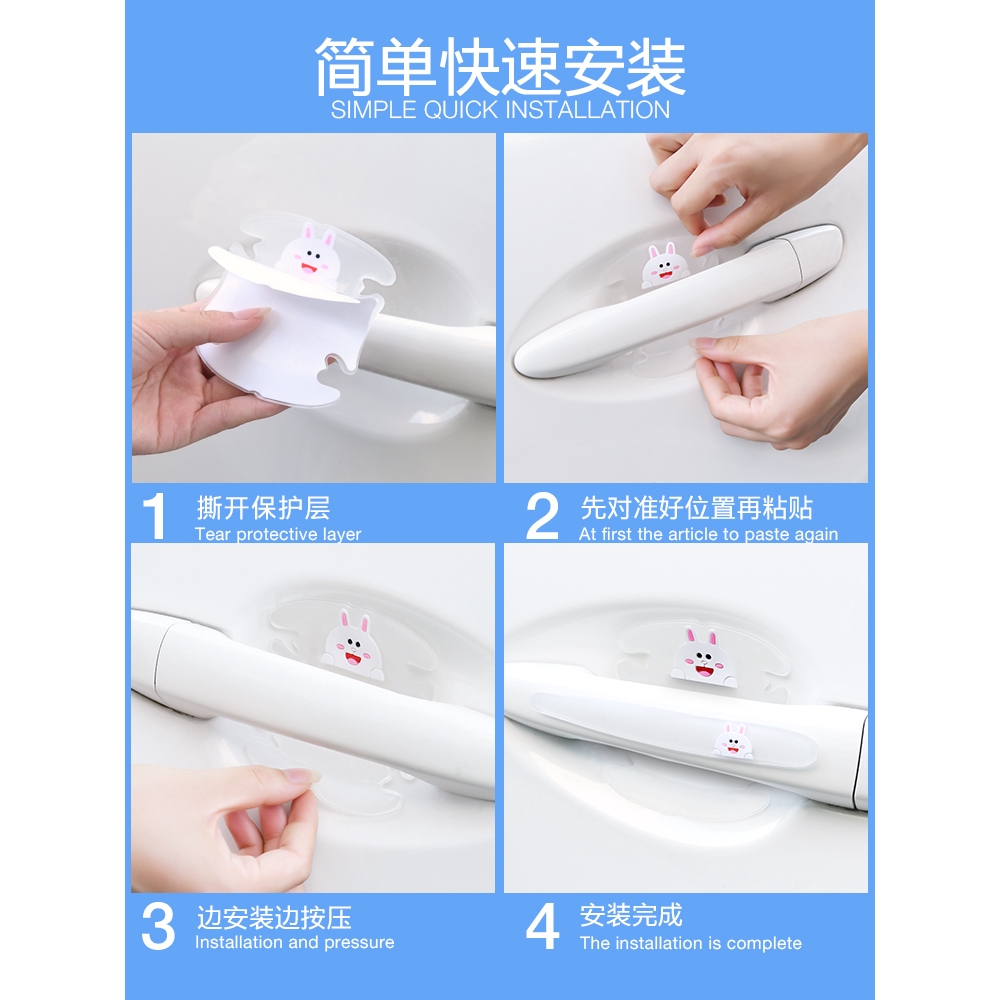 简单快速安装
SIMPLE QUICK INSTALLATION

1 撕开保护层
Tear protective layer

2 先对准好位置再粘贴
At first the article to paste again

3 边安装边按压
Installation and pressure

4 安装完成
The installation is complete