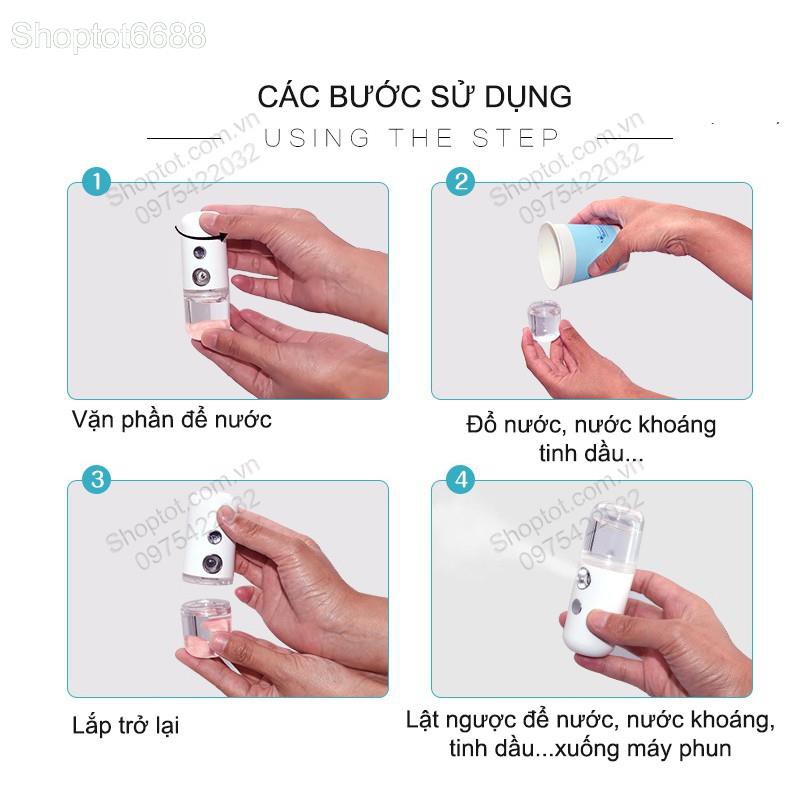 Shoptot6688

CÁC BƯỚC SỬ DỤNG
USING THE STEP

1
Shoptot.com.vn
0975422032

Vặn phần để nước

2
Shoptot.com.vn
0975422032

Đổ nước, nước khoáng tinh dầu...

3
Shoptot.com.vn
0975422032

Lắp trở lại

4
Shoptot.com.vn
0975422032

Lật ngược để nước, nước khoáng, tinh dầu...xuống máy phun