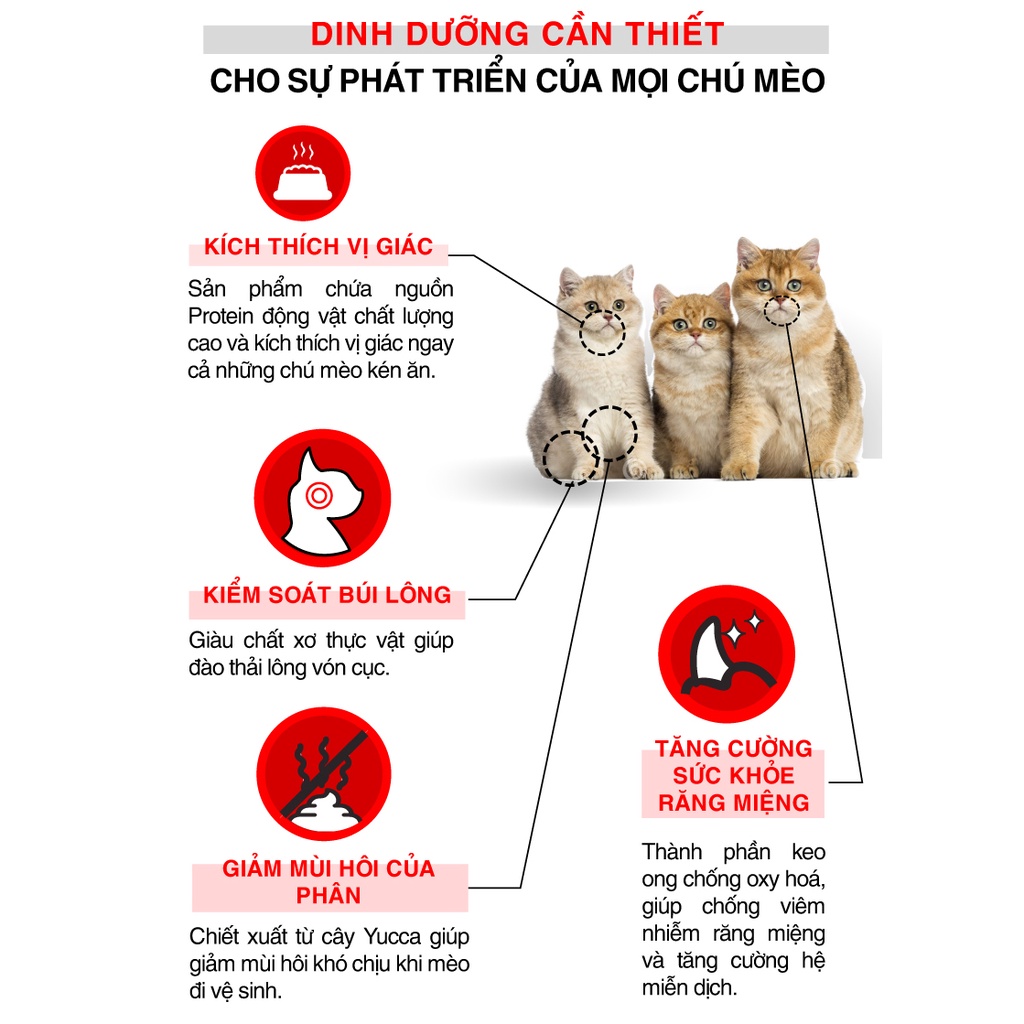 DINH DƯỠNG CẦN THIẾT
CHO SỰ PHÁT TRIỂN CỦA MỌI CHÚ MÈO

KÍCH THÍCH VỊ GIÁC

Sản phẩm chứa nguồn Protein động vật chất lượng cao và kích thích vị giác ngay cả những chú mèo kén ăn.

KIỂM SOÁT BÚI LÔNG

Giàu chất xơ thực vật giúp đào thải lông vón cục.

GIẢM MÙI HÔI CỦA PHÂN

Chiết xuất từ cây Yucca giúp giảm mùi hôi khó chịu khi mèo đi vệ sinh.

TĂNG CƯỜNG SỨC KHỎE RĂNG MIỆNG

Thành phần keo ong chống oxy hoá, giúp chống viêm nhiễm răng miệng và tăng cường hệ miễn dịch.