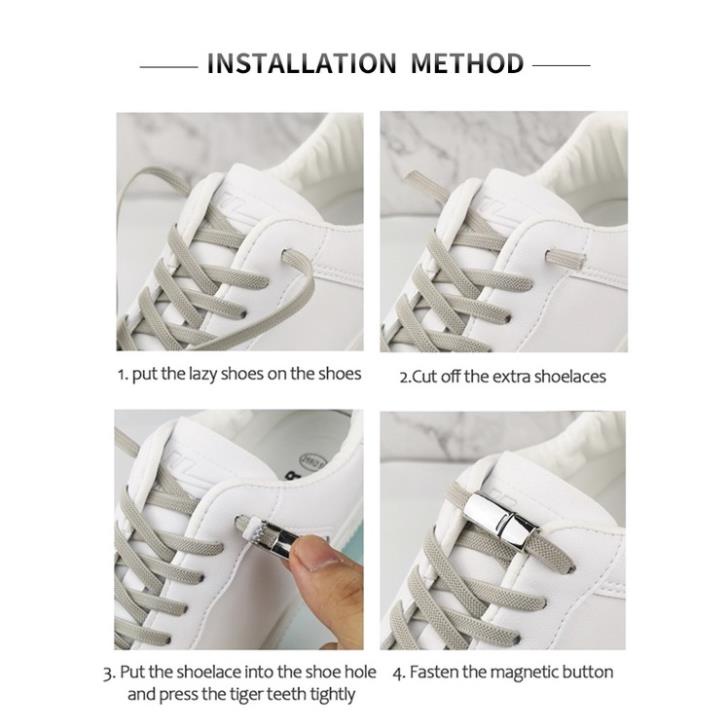 INSTALLATION METHOD

1. put the lazy shoes on the shoes

2.Cut off the extra shoelaces

3. Put the shoelace into the shoe hole and press the tiger teeth tightly

4. Fasten the magnetic button