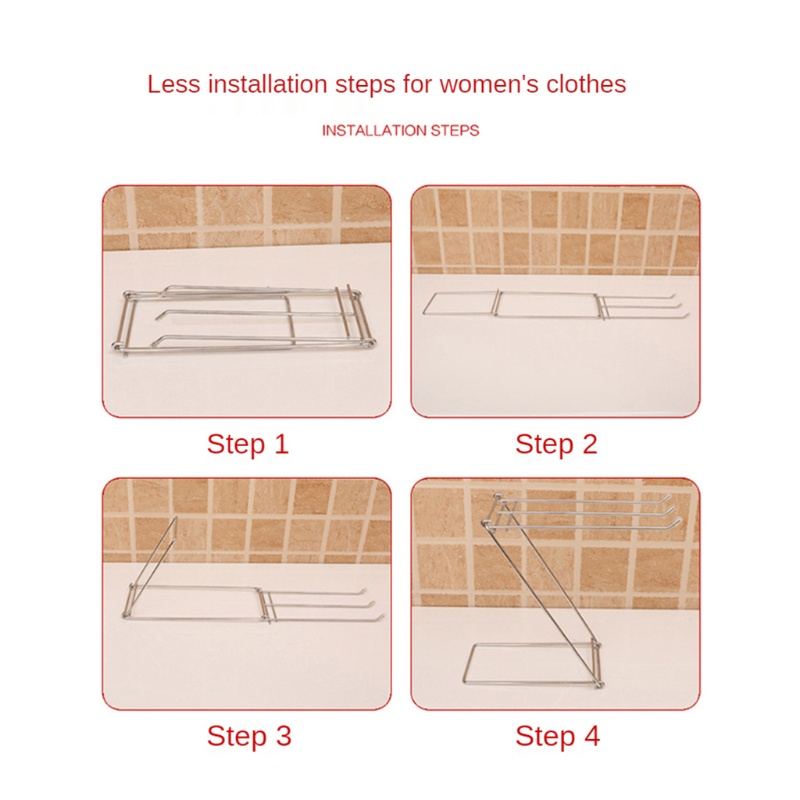 Less installation steps for women's clothes

INSTALLATION STEPS

Step 1

Step 2

Step 3

Step 4