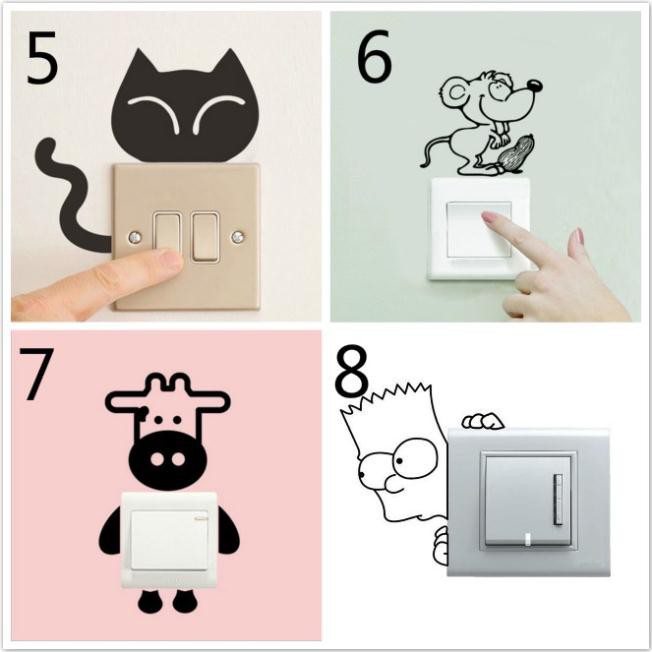 5

6

7

8