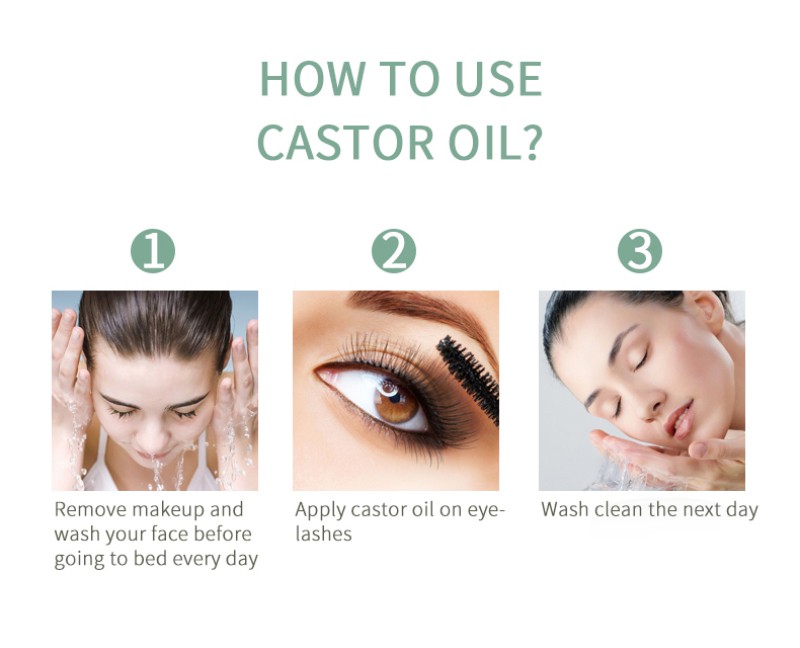 HOW TO USE
CASTOR OIL?

1

Remove makeup and wash your face before going to bed every day

2

Apply castor oil on eyelashes

3

Wash clean the next day