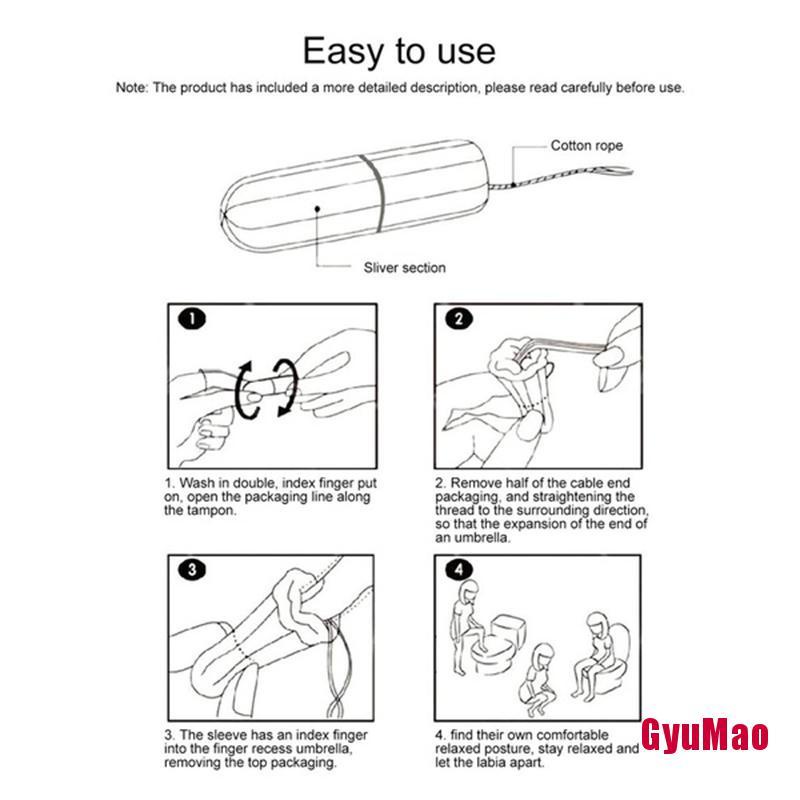 Easy to use

Note: The product has included a more detailed description, please read carefully before use.

Cotton rope

Sliver section

1

1. Wash in double, index finger put on, open the packaging line along the tampon.

2

2. Remove half of the cable end packaging, and straightening the thread to the surrounding direction, so that the expansion of the end of an umbrella.

3

3. The sleeve has an index finger into the finger recess umbrella, removing the top packaging.

4

4. find their own comfortable relaxed posture, stay relaxed and let the labia apart.

GyuMao