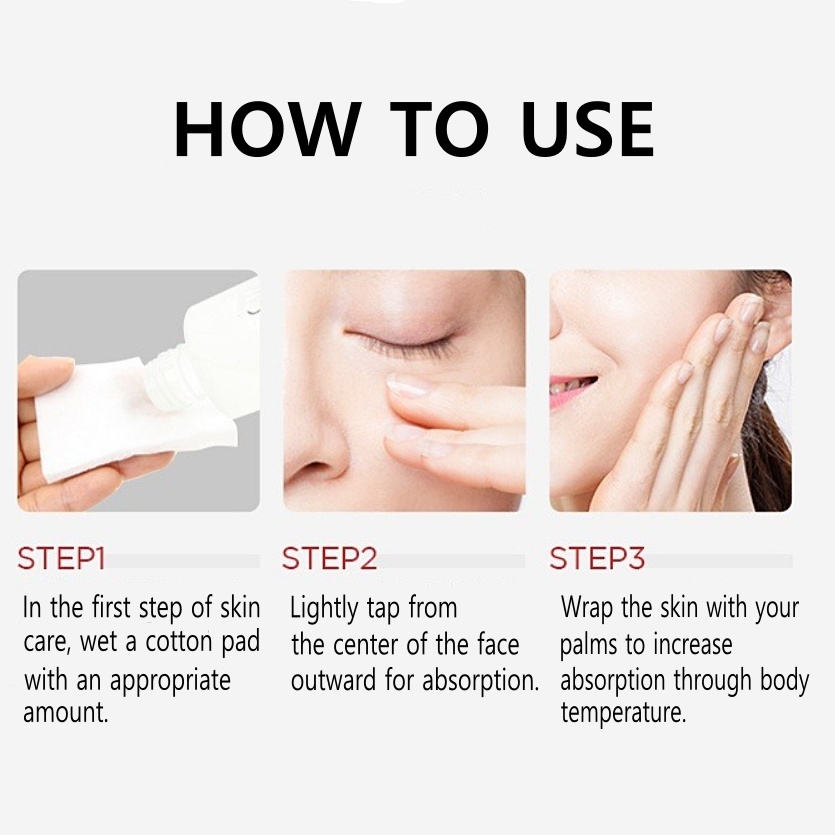 HOW TO USE

STEP1

In the first step of skin care, wet a cotton pad with an appropriate amount.

STEP2

Lightly tap from the center of the face outward for absorption.

STEP3

Wrap the skin with your palms to increase absorption through body temperature.