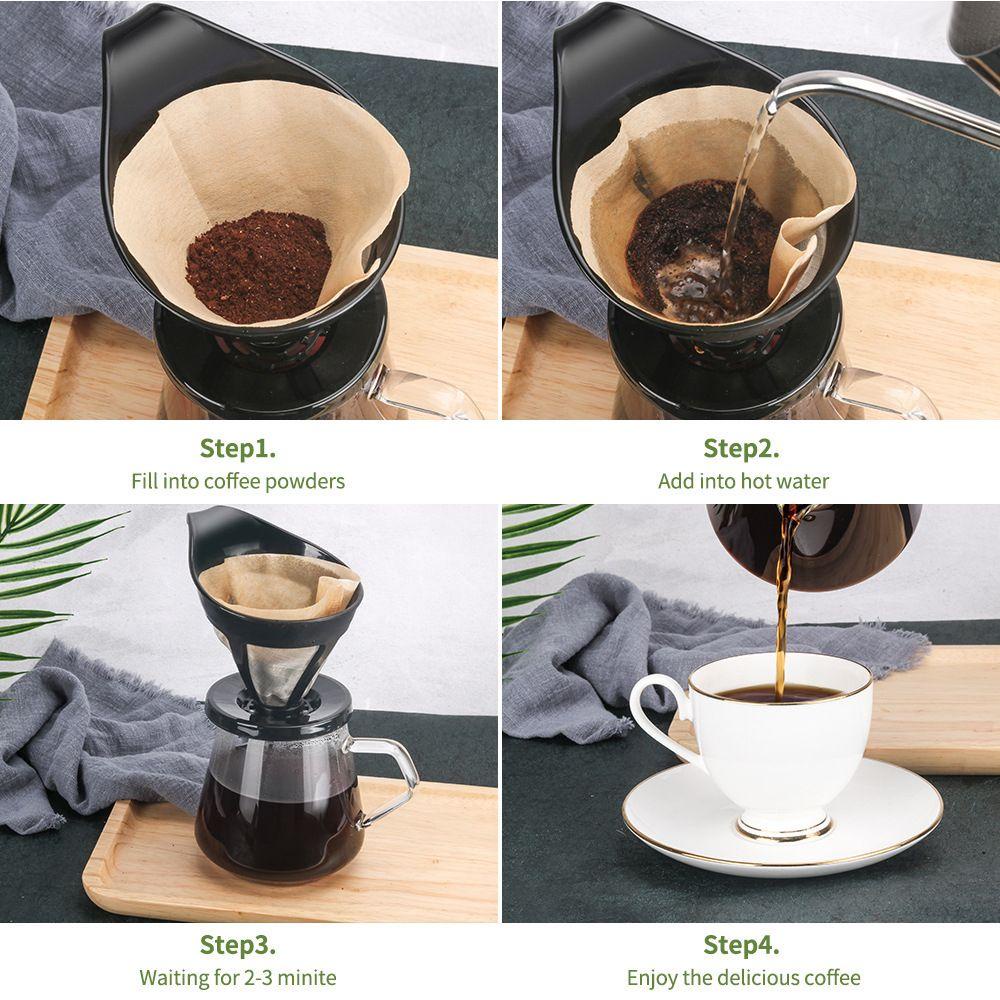 Step1.
Fill into coffee powders

Step2.
Add into hot water

Step3.
Waiting for 2-3 minite

Step4.
Enjoy the delicious coffee